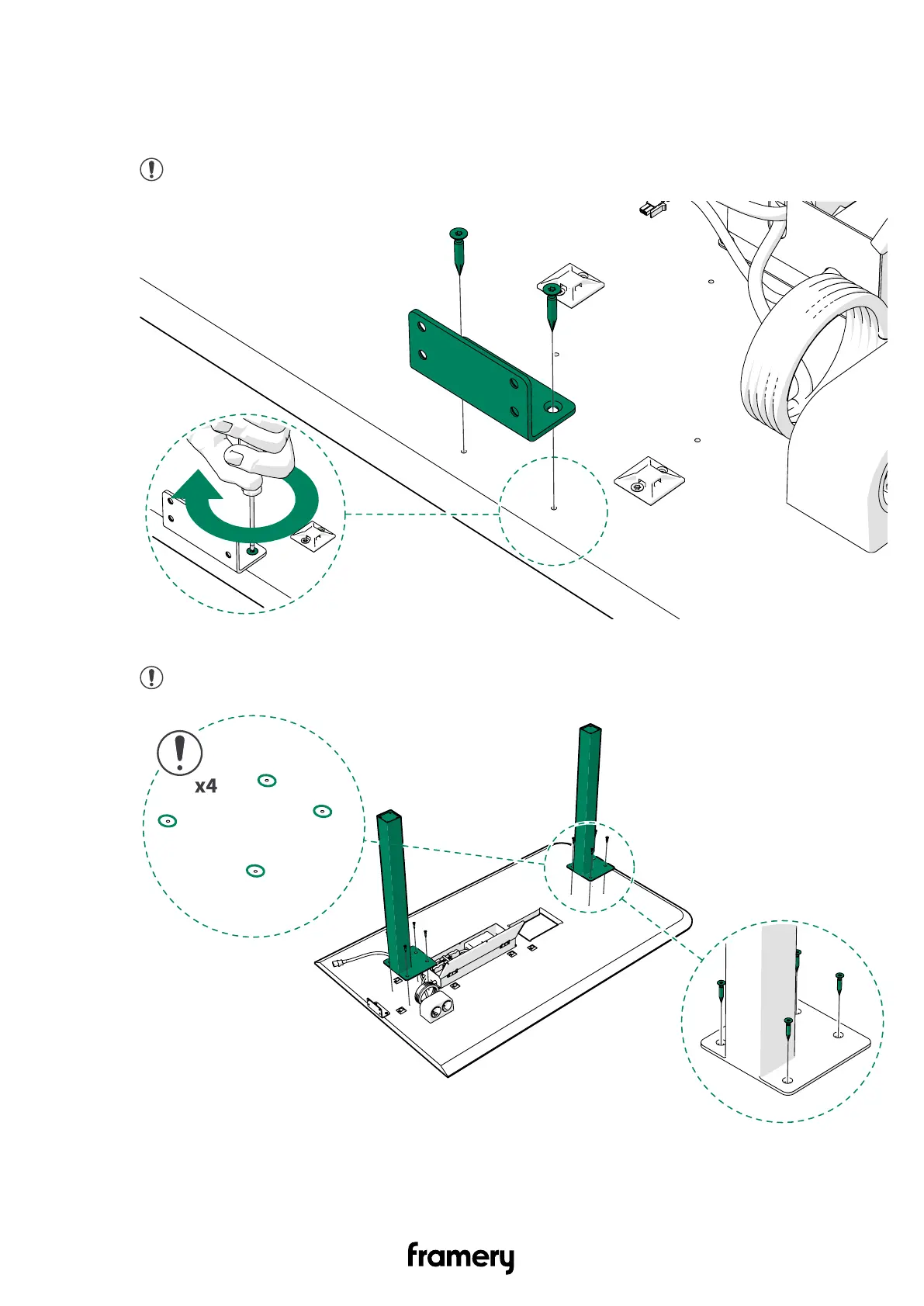 x4

framery