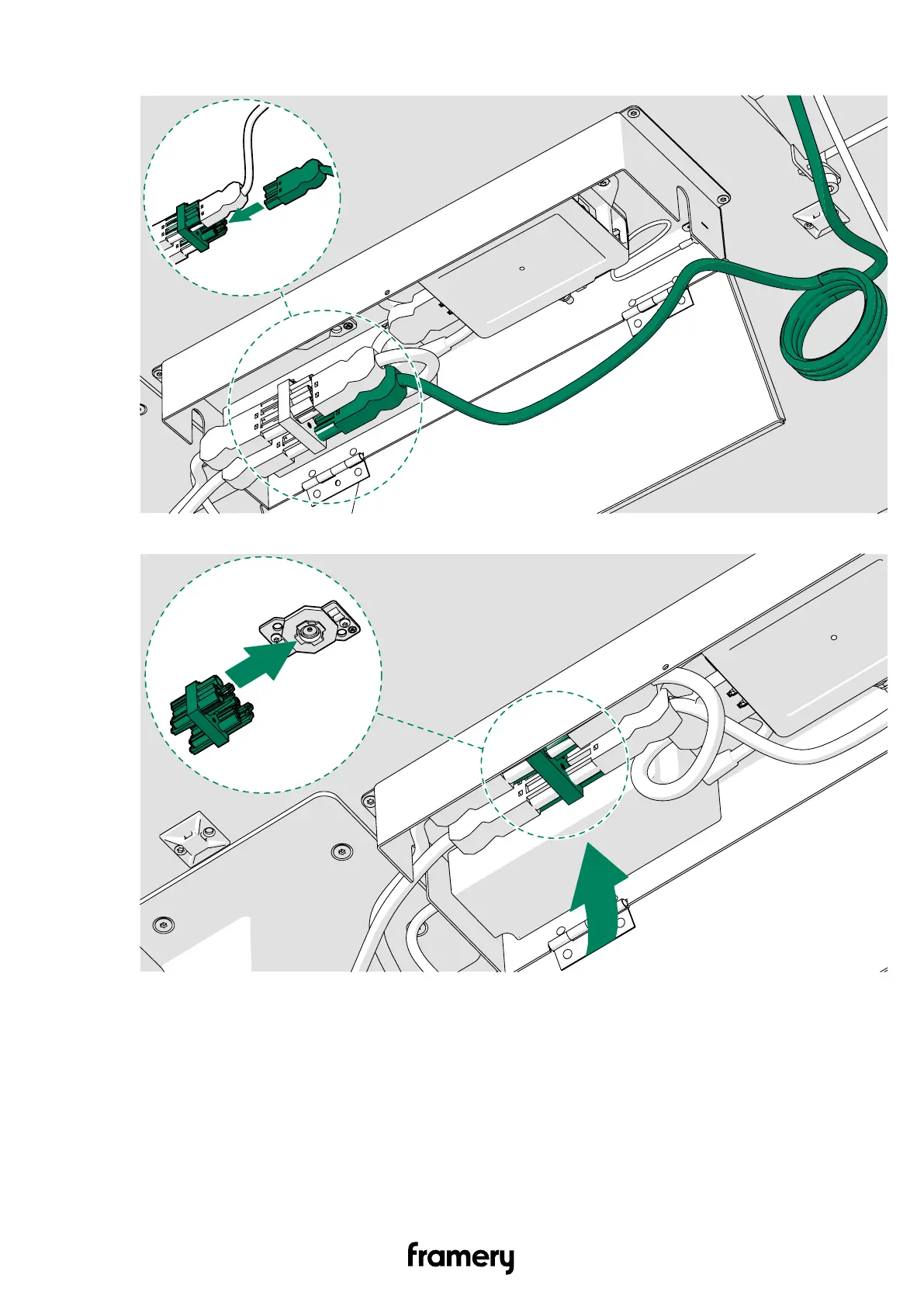 framery