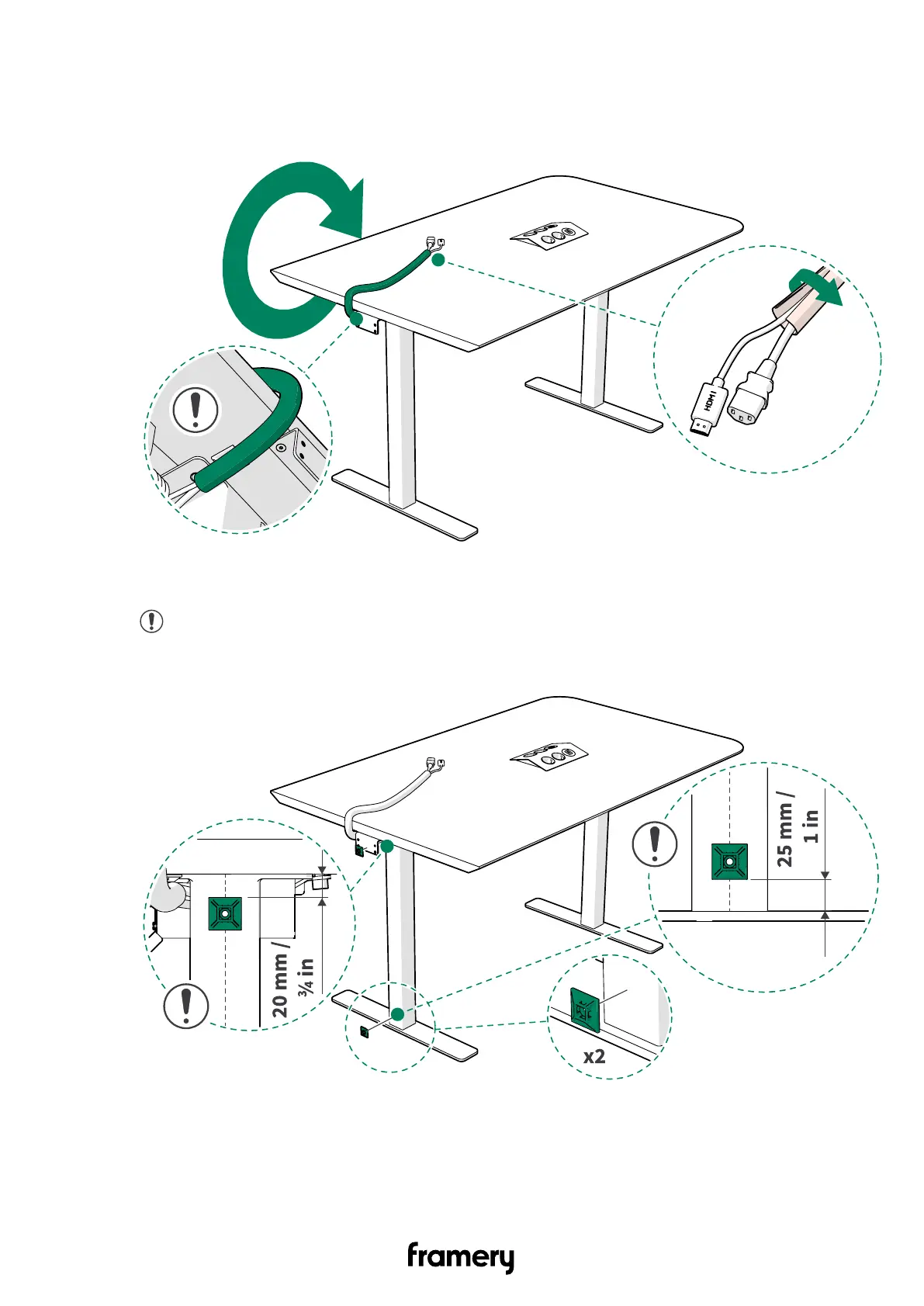 HDMI

20 mm /
¾ in

25 mm /
1 in

x2

framery