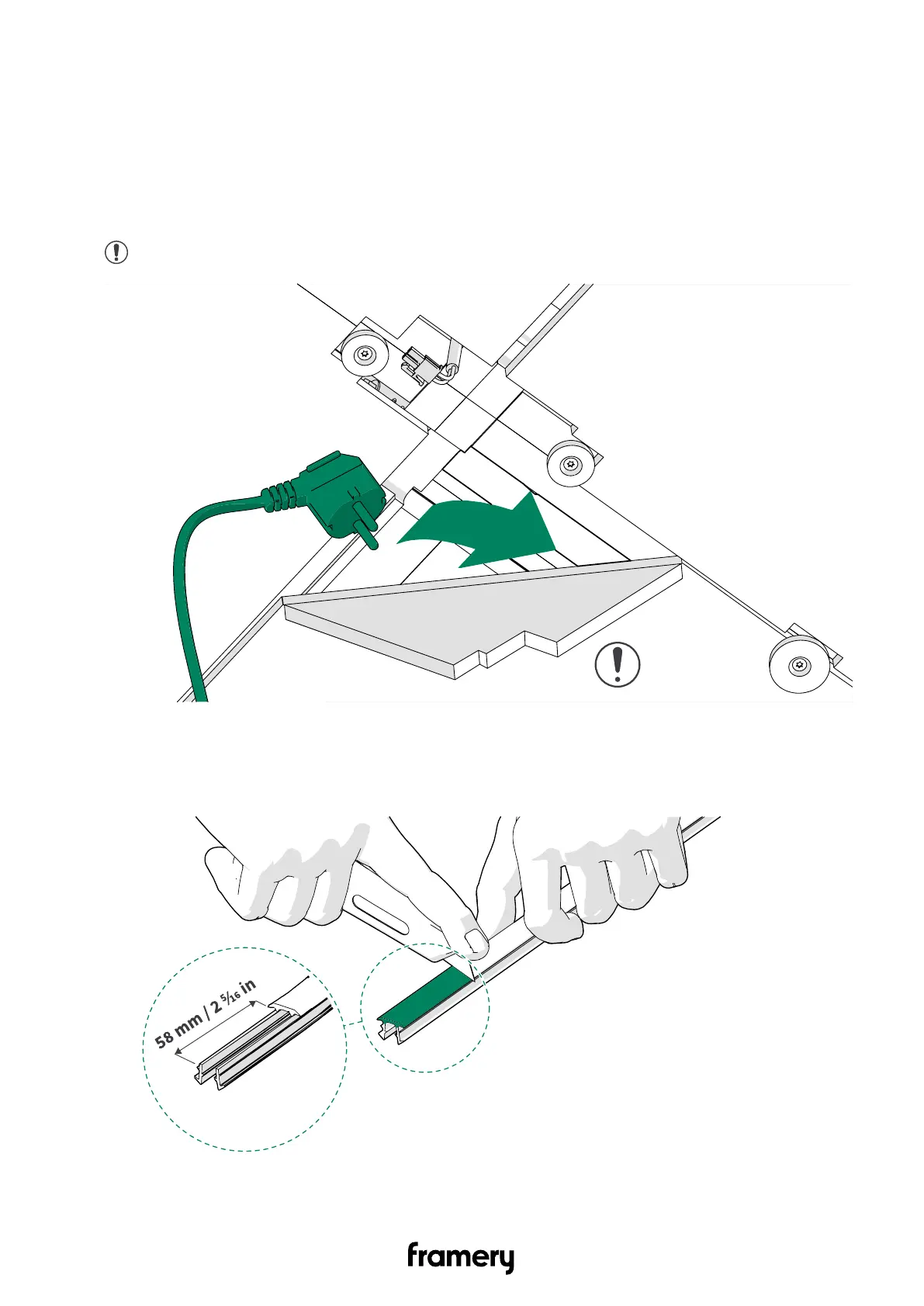 58 mm / 2 $\frac{5}{16}$ in

framery