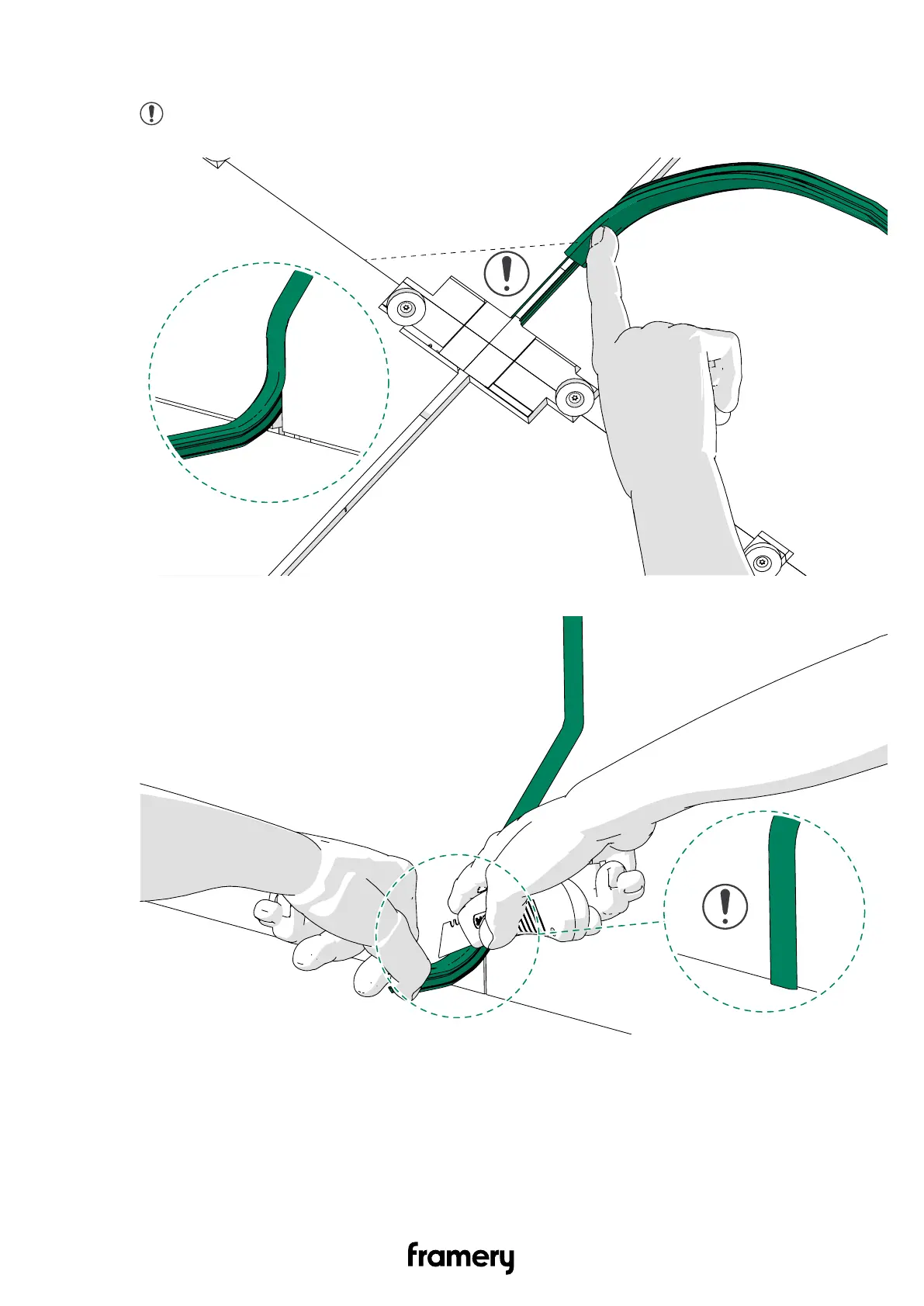 framery