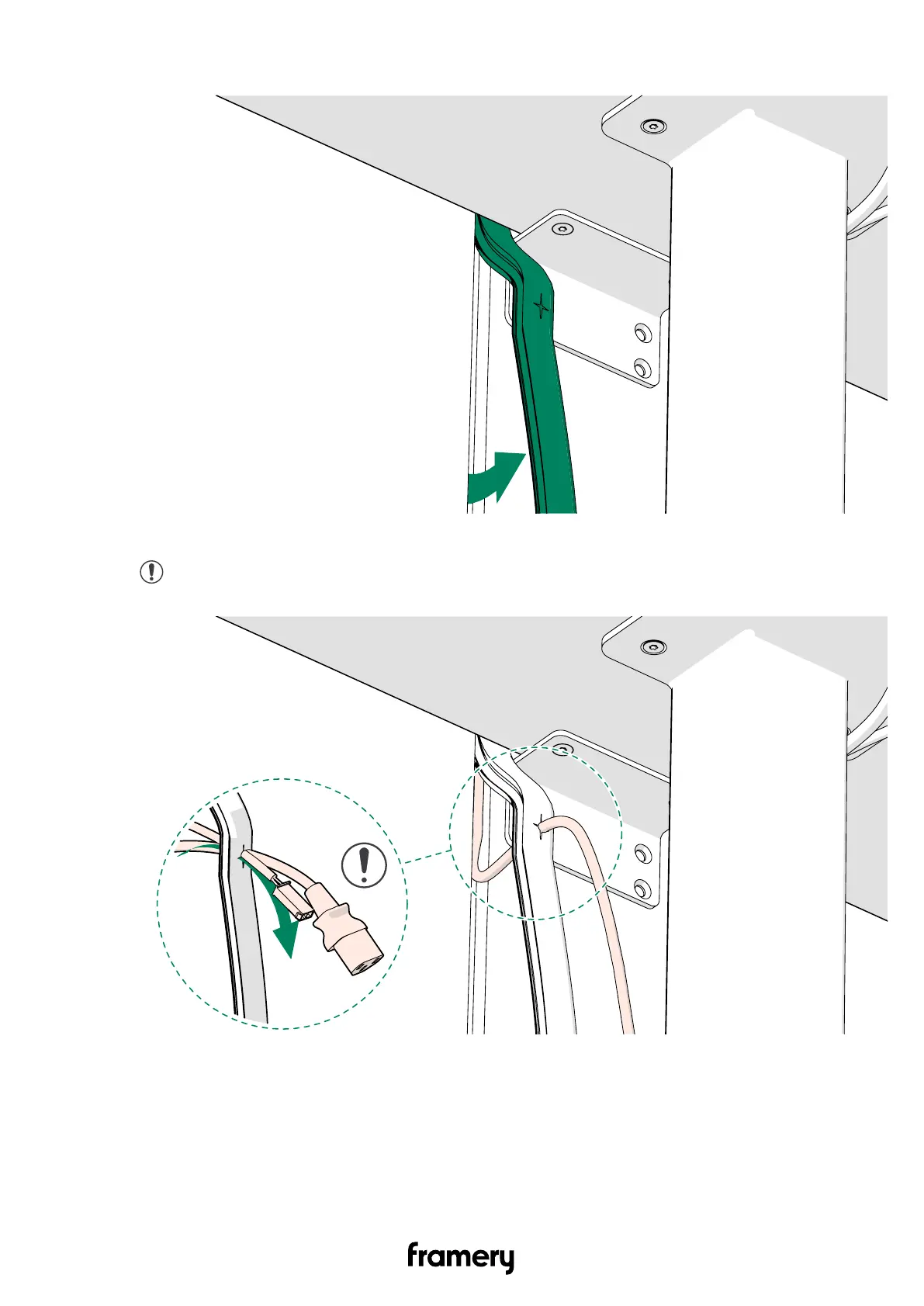 framery