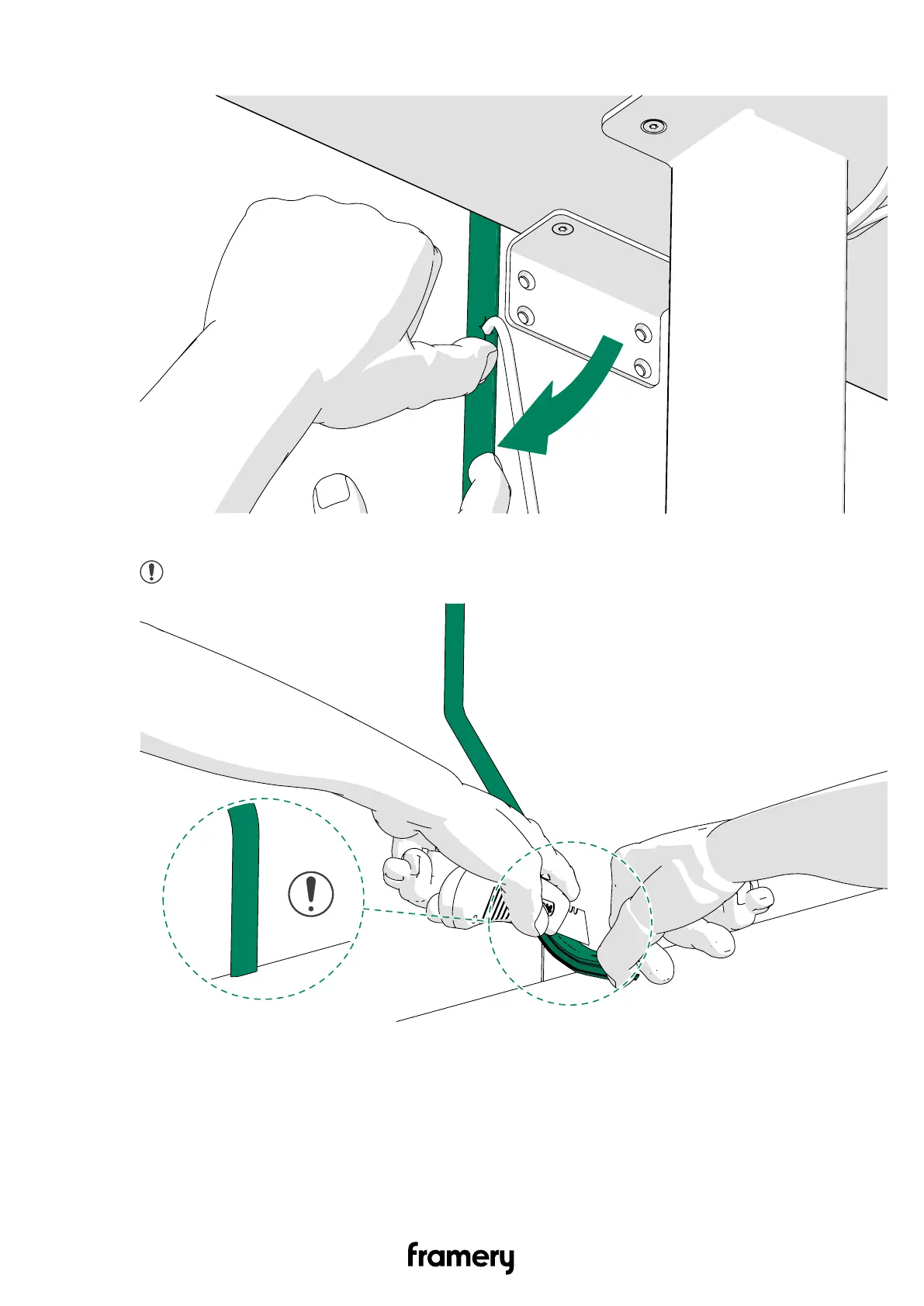 framery