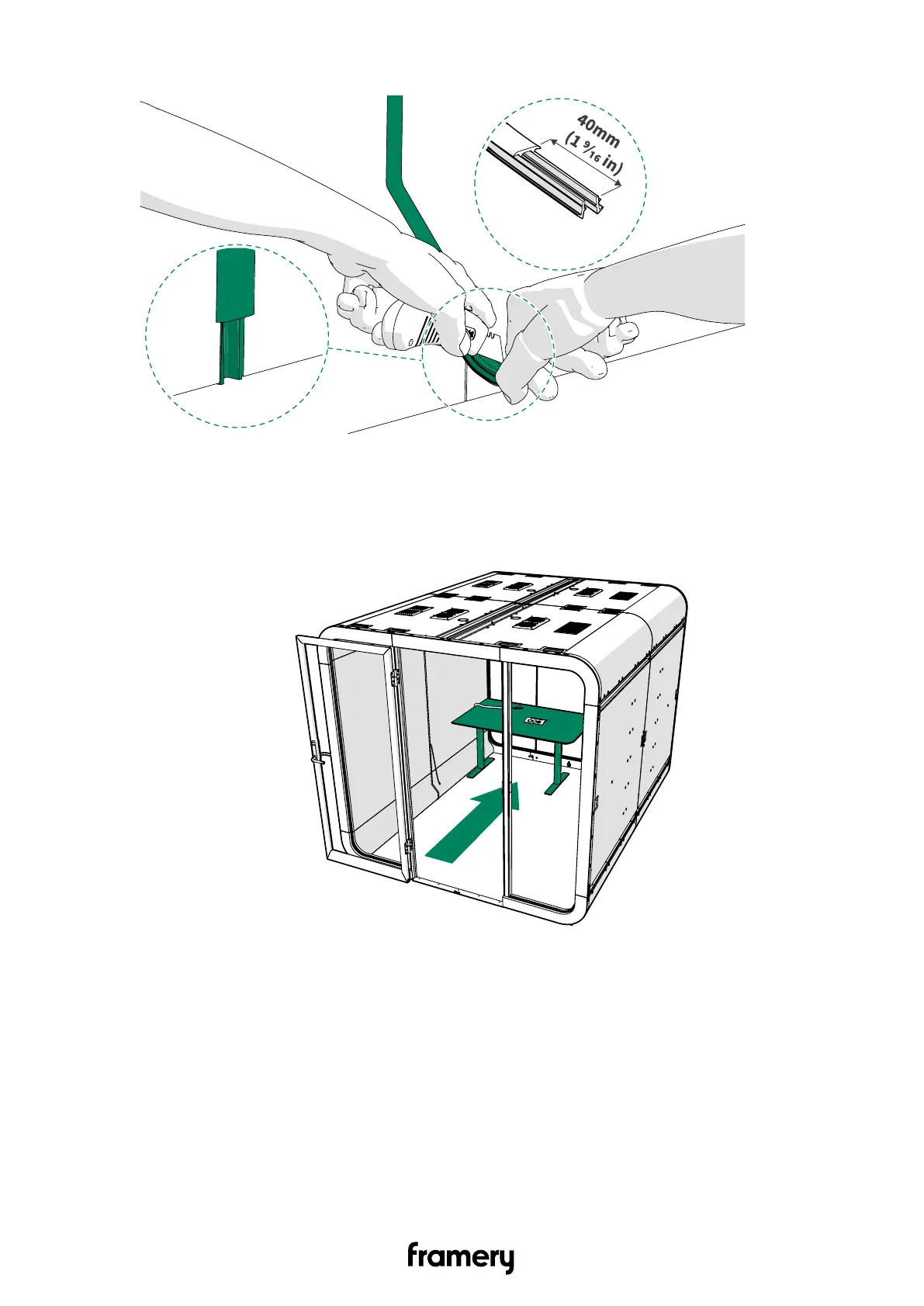 40mm
(1 $\frac{9}{16}$ in)

framery