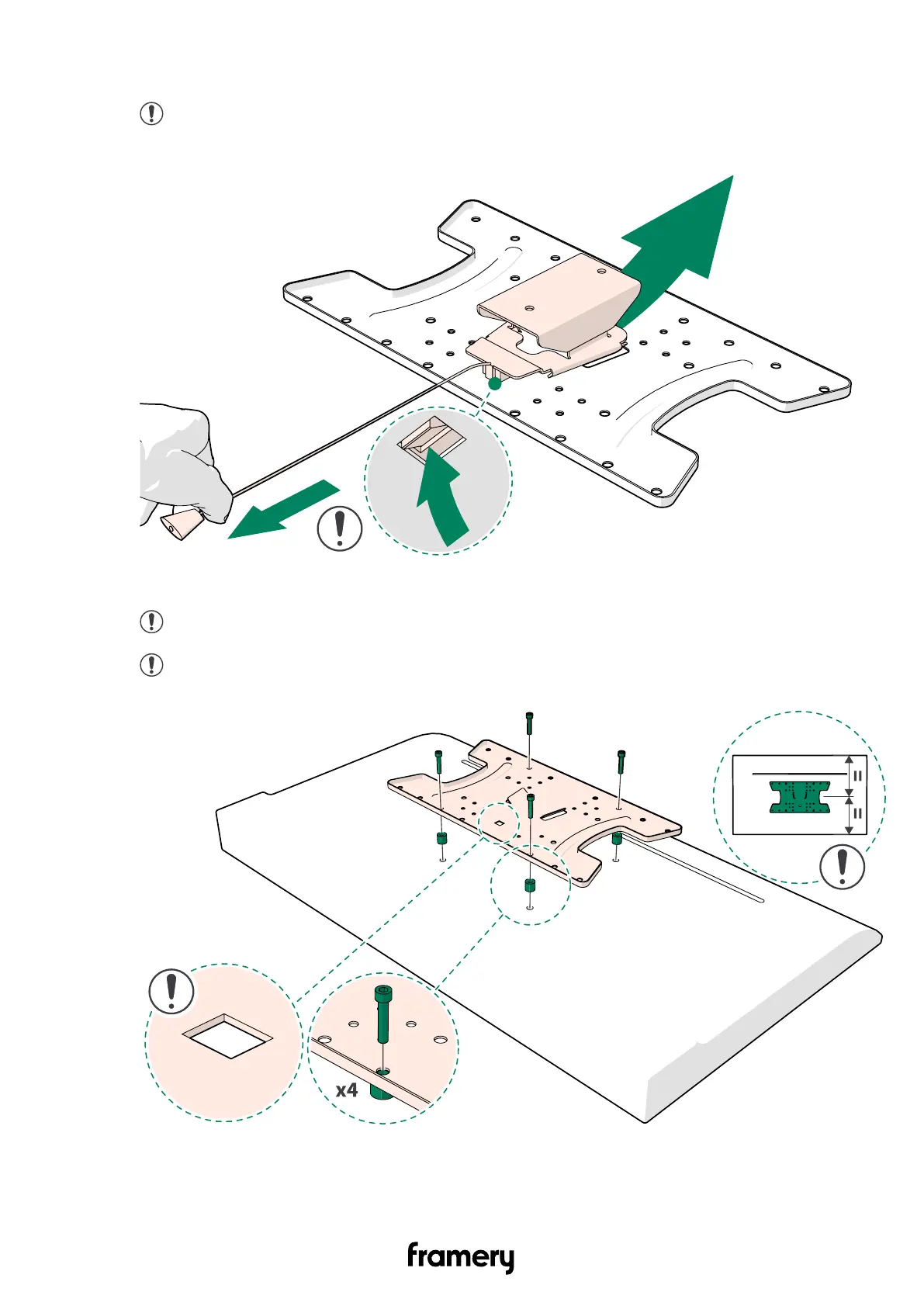 x4

framery