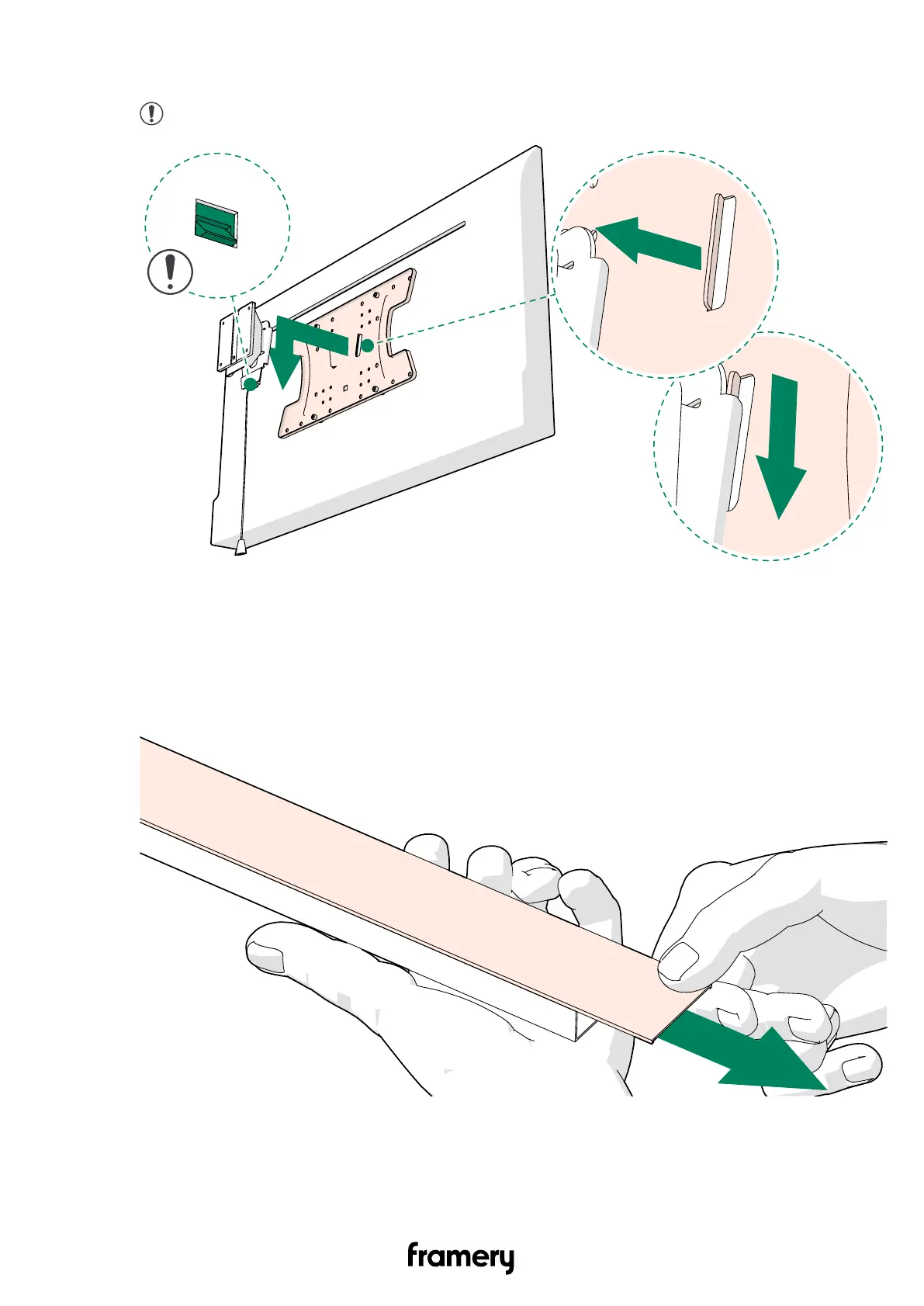 framery