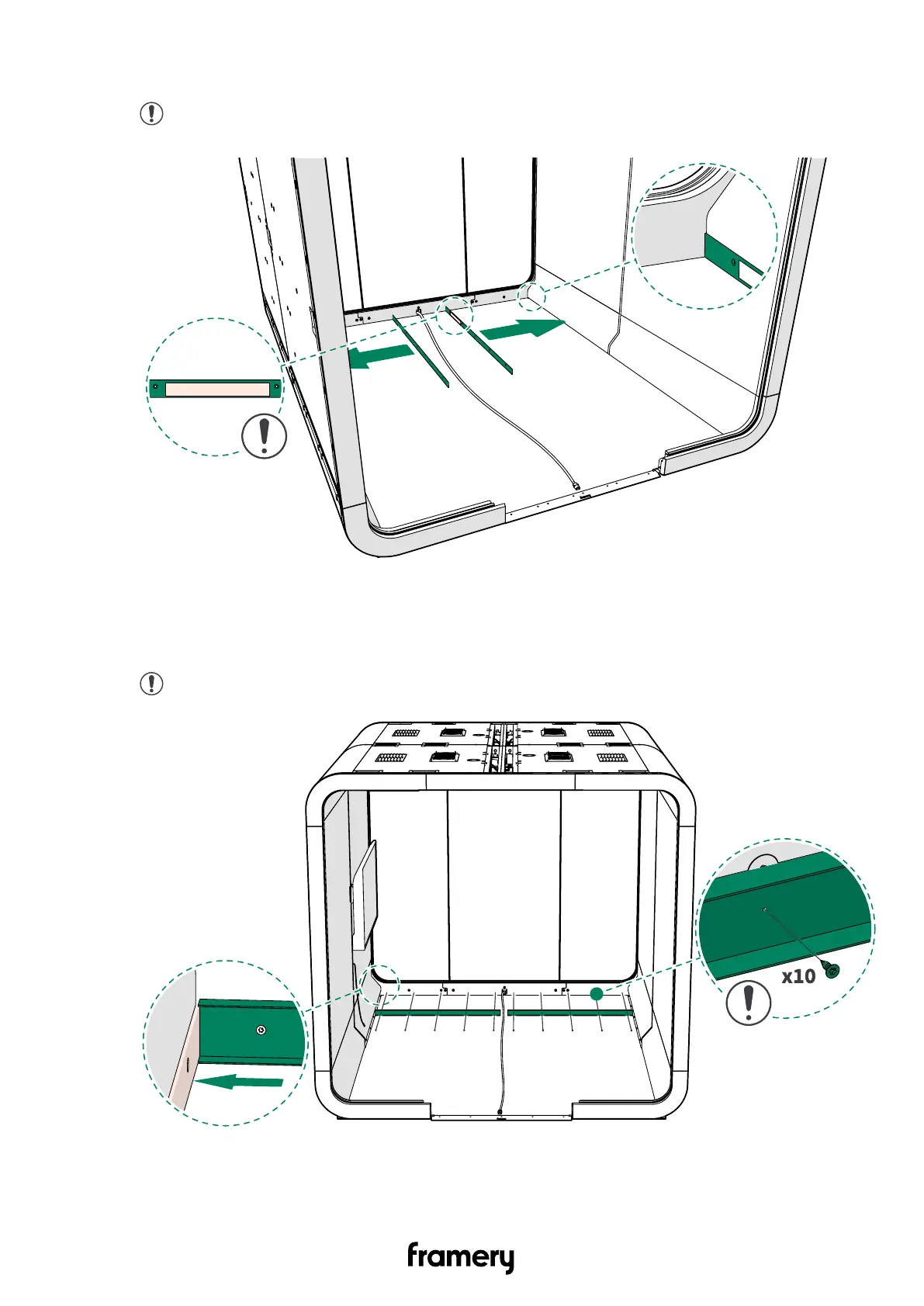 x10

framery