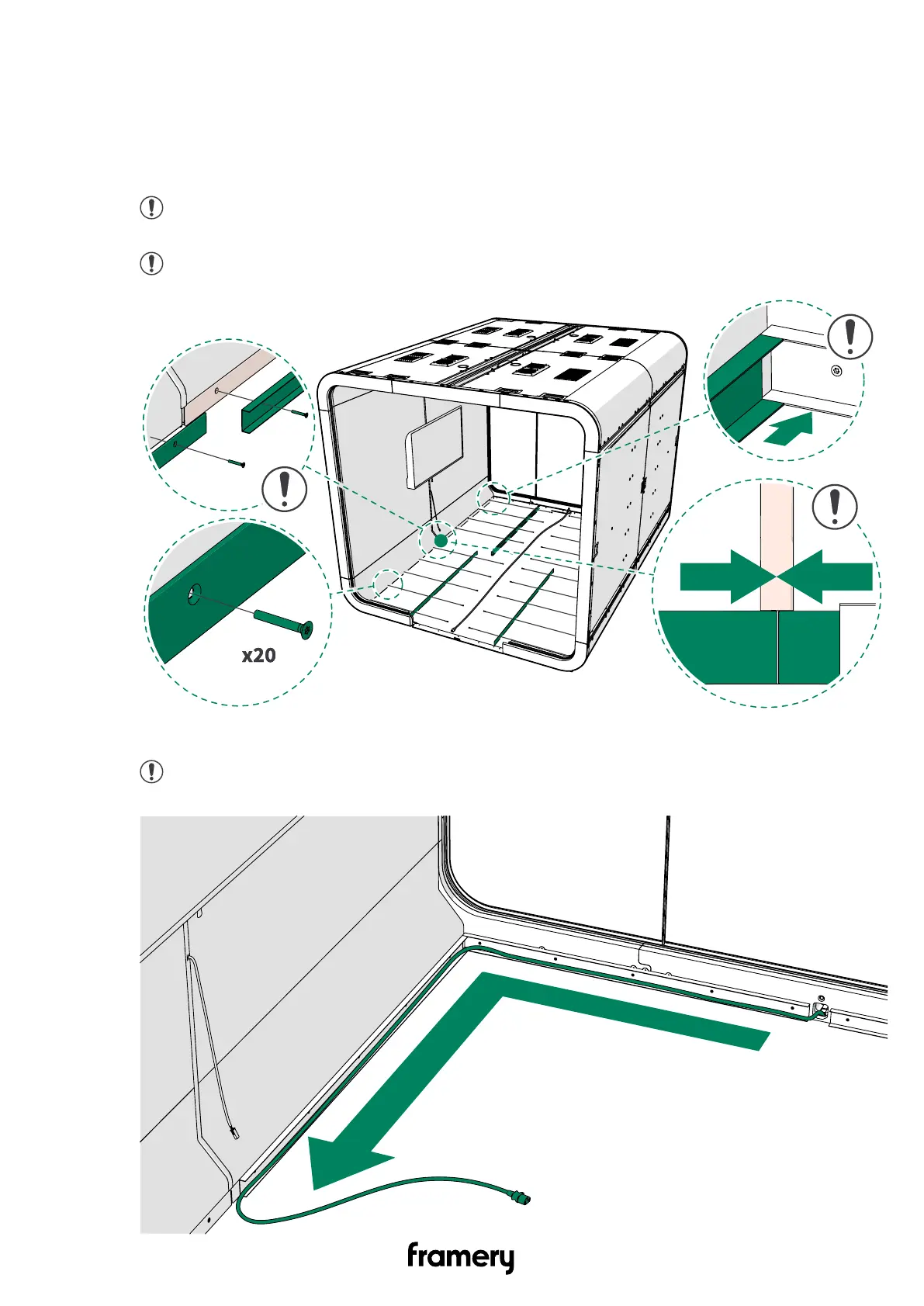 x20

framery