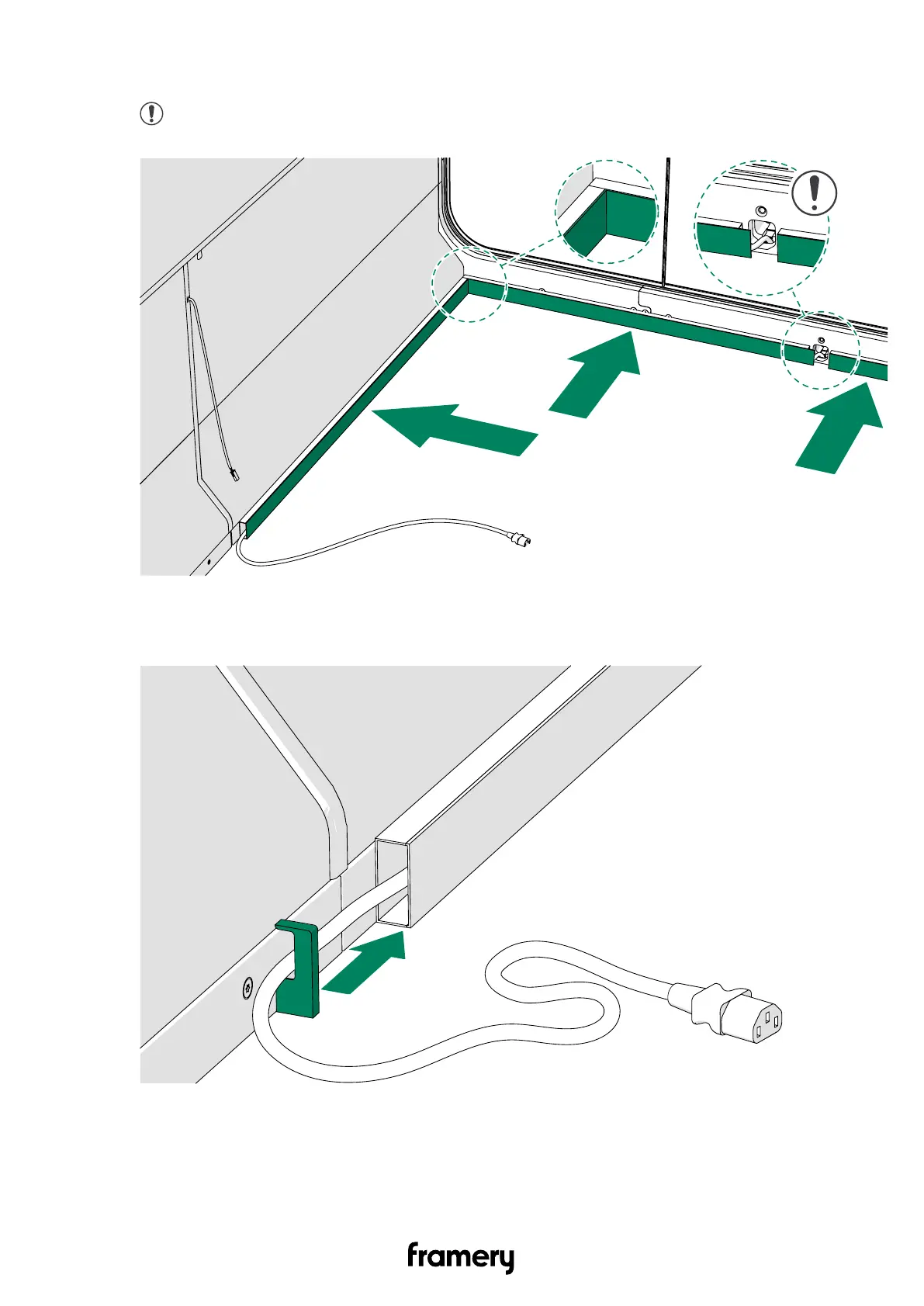 framery