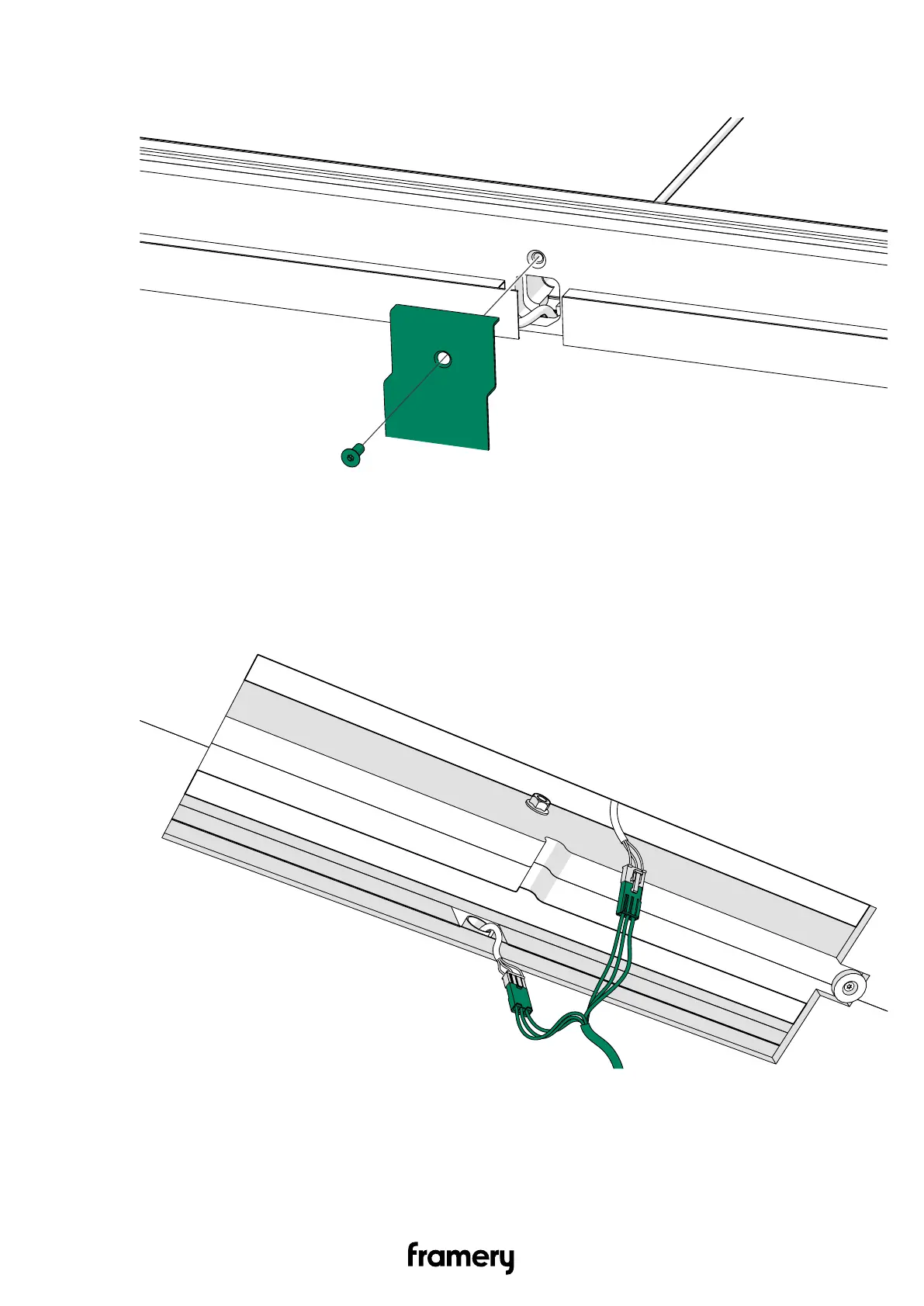 framery