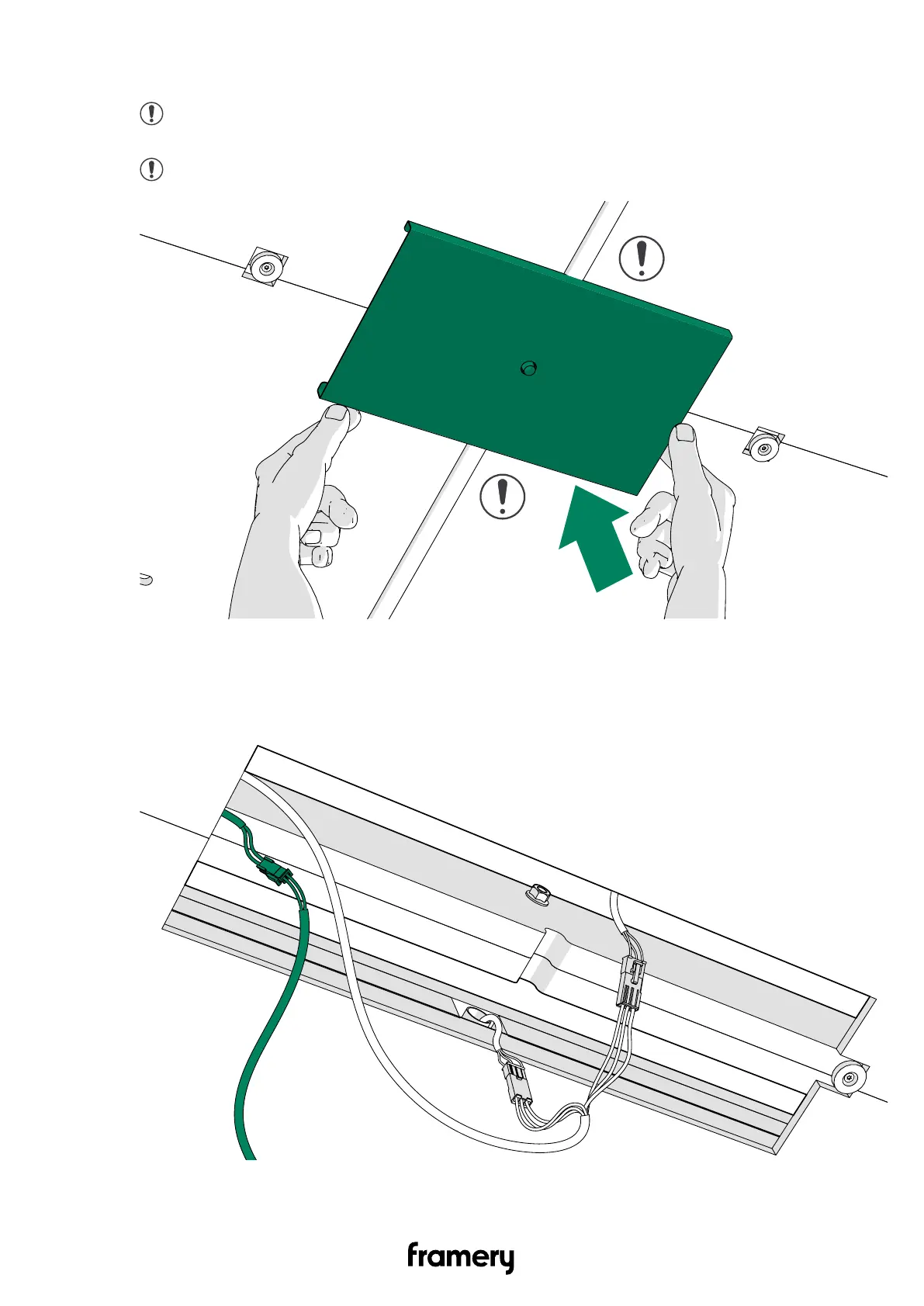 framery