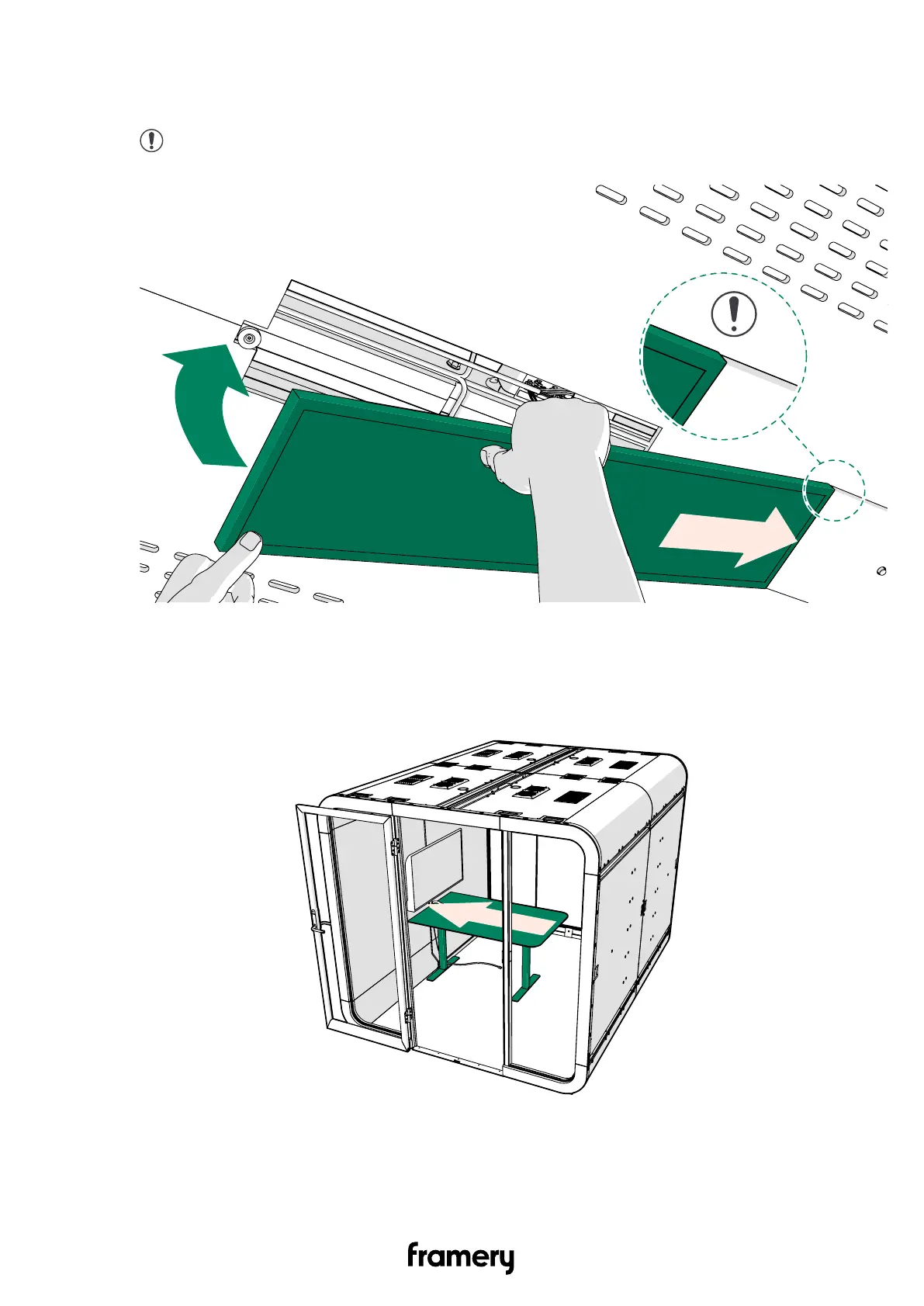 framery