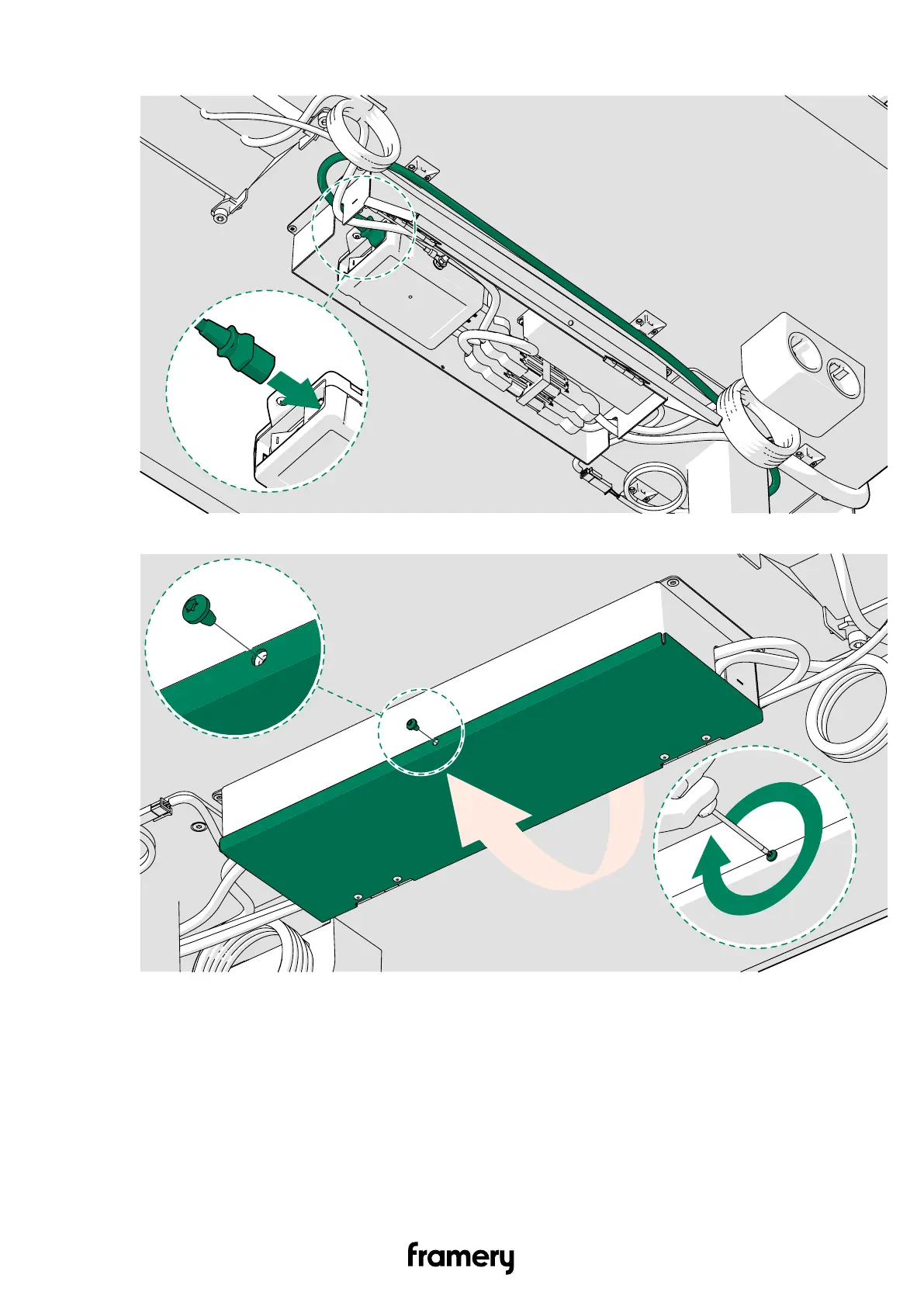 framery