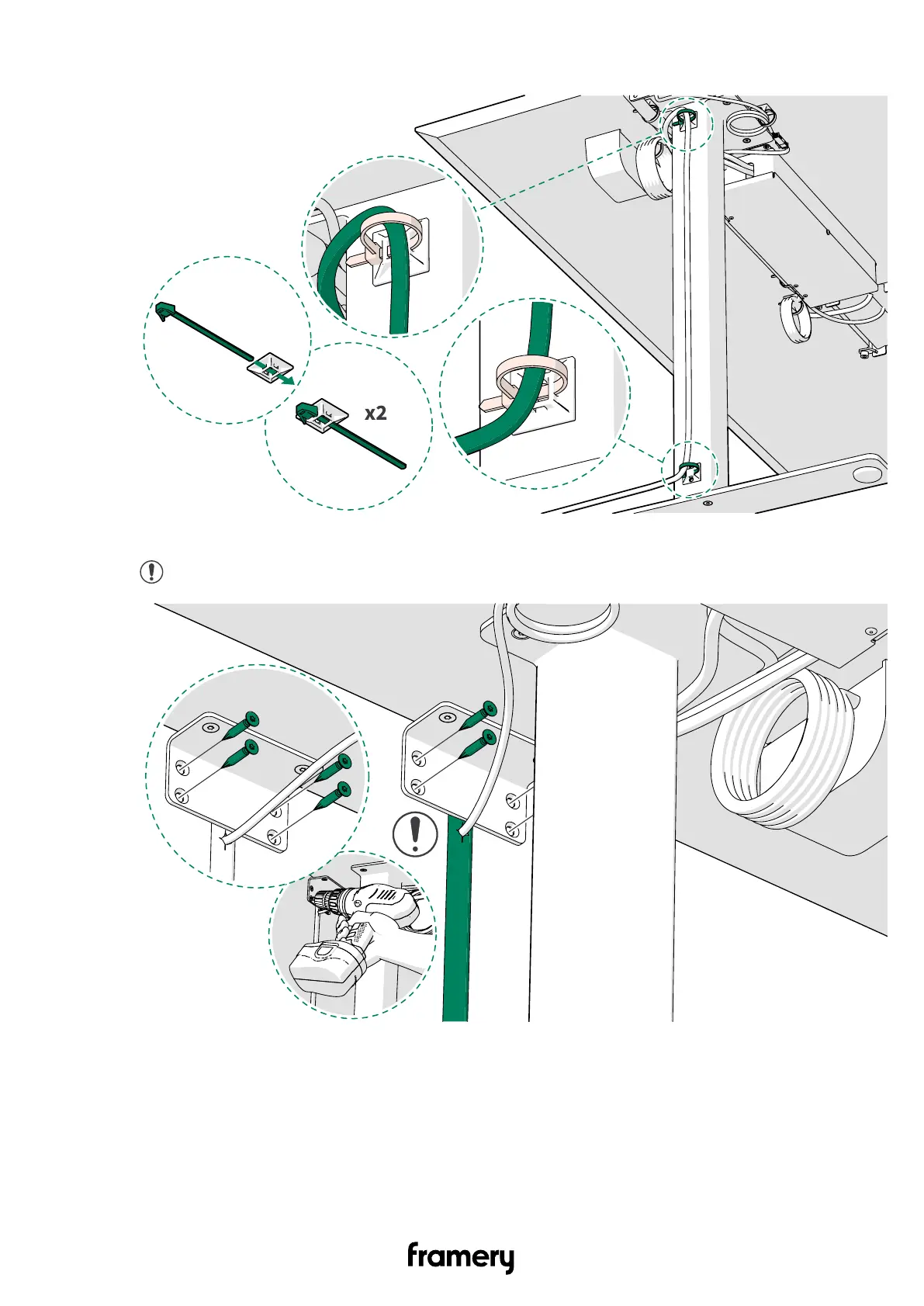 x2

framery