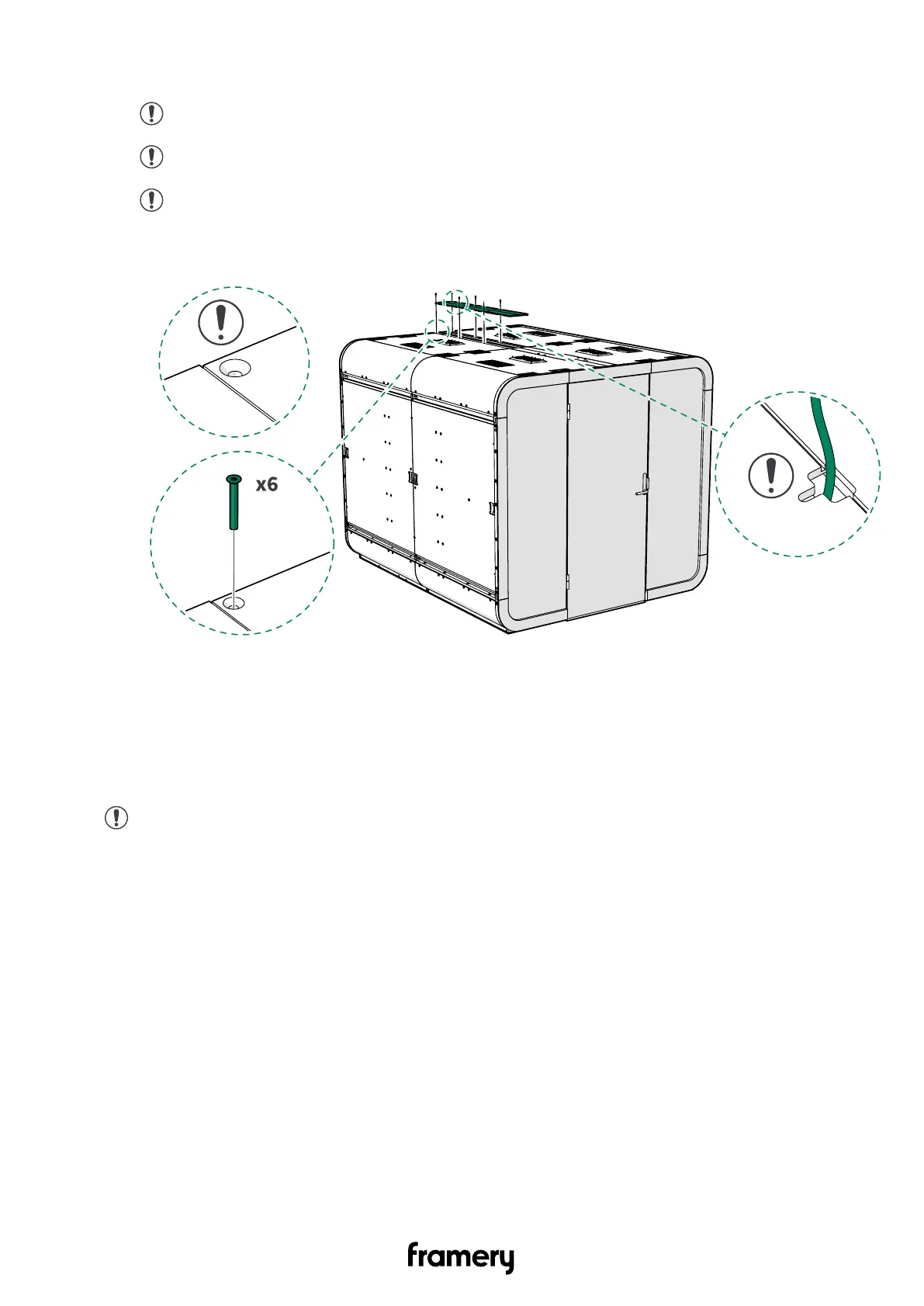 x6

framery