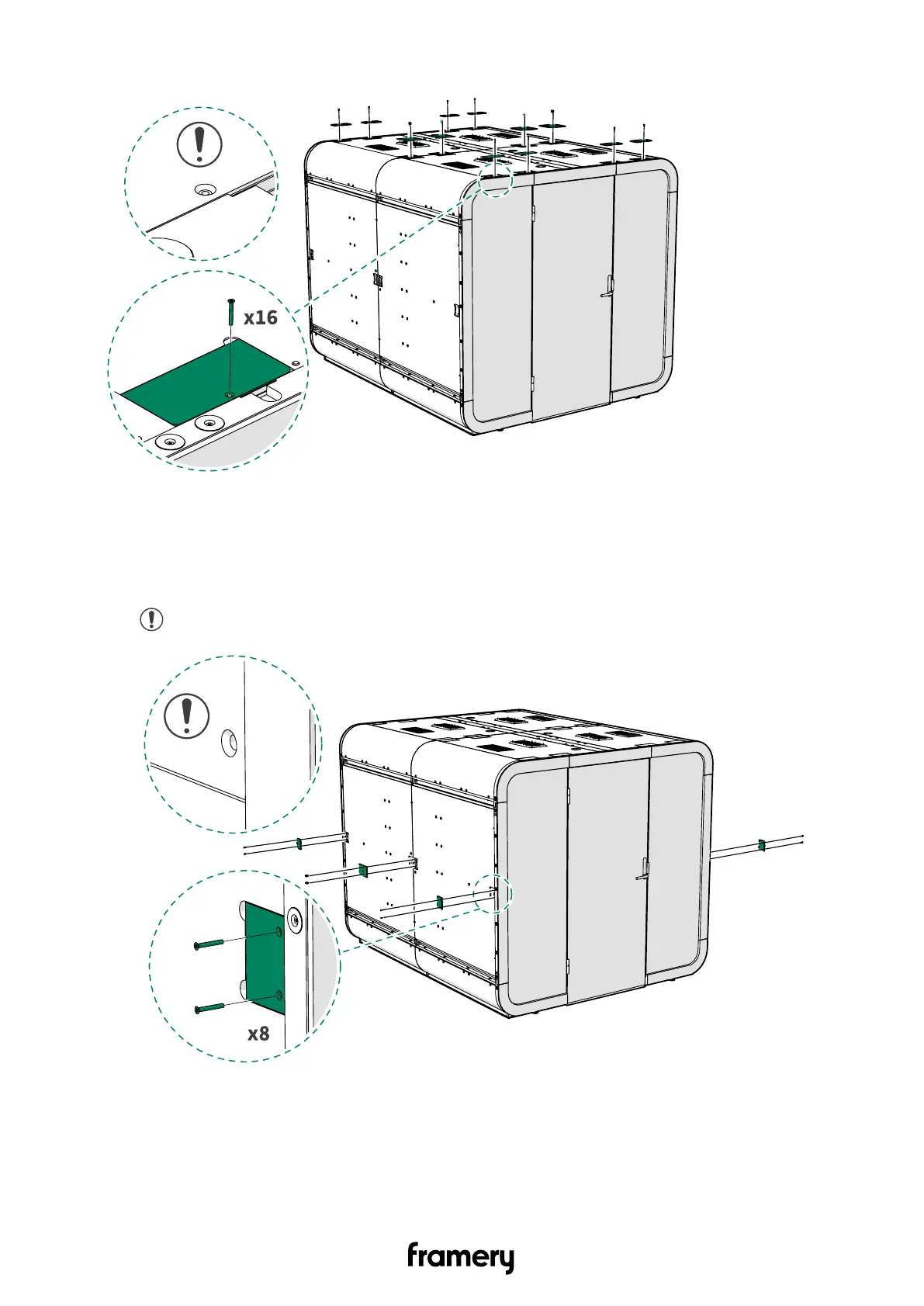 x16

x8

framery