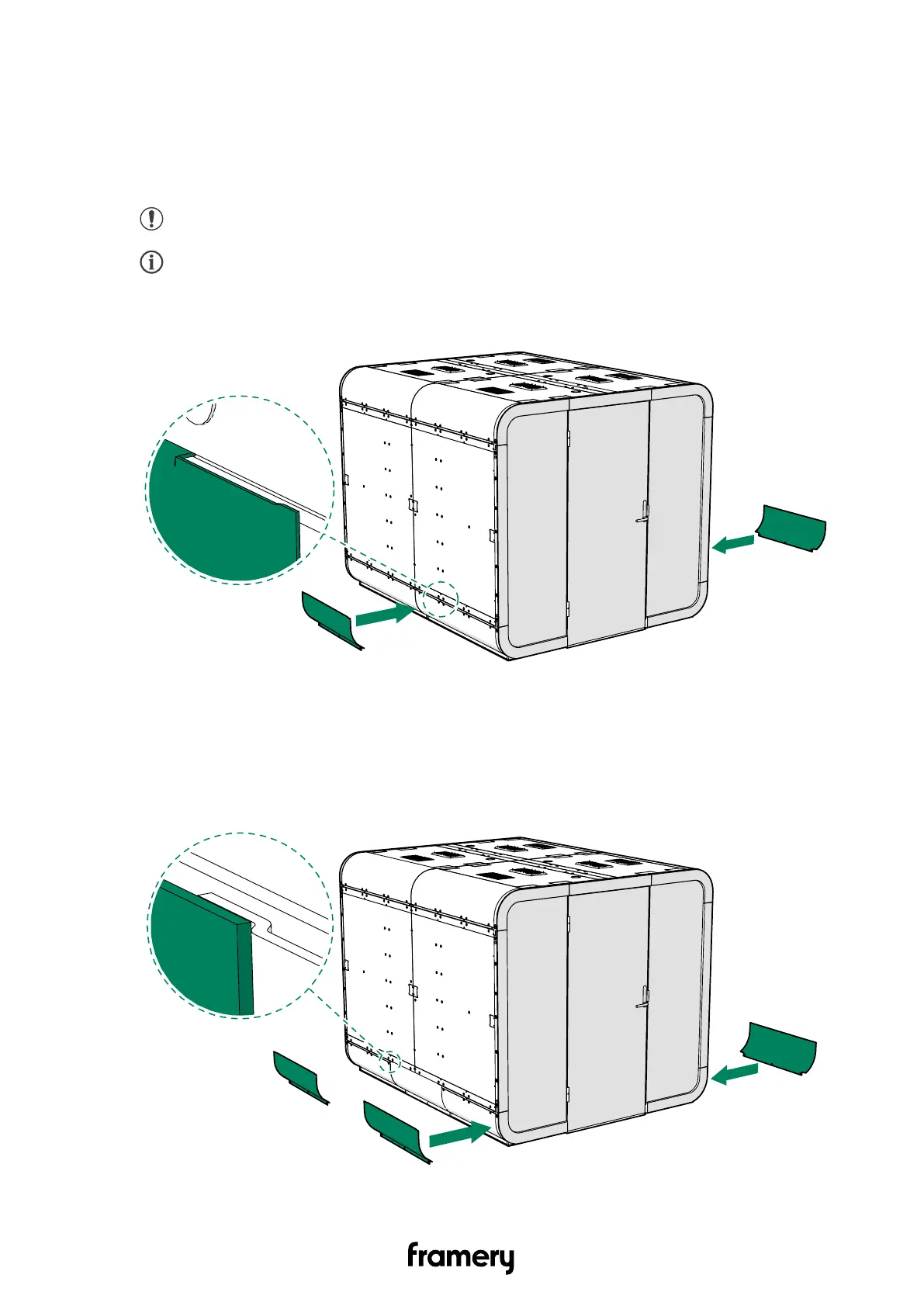 framery