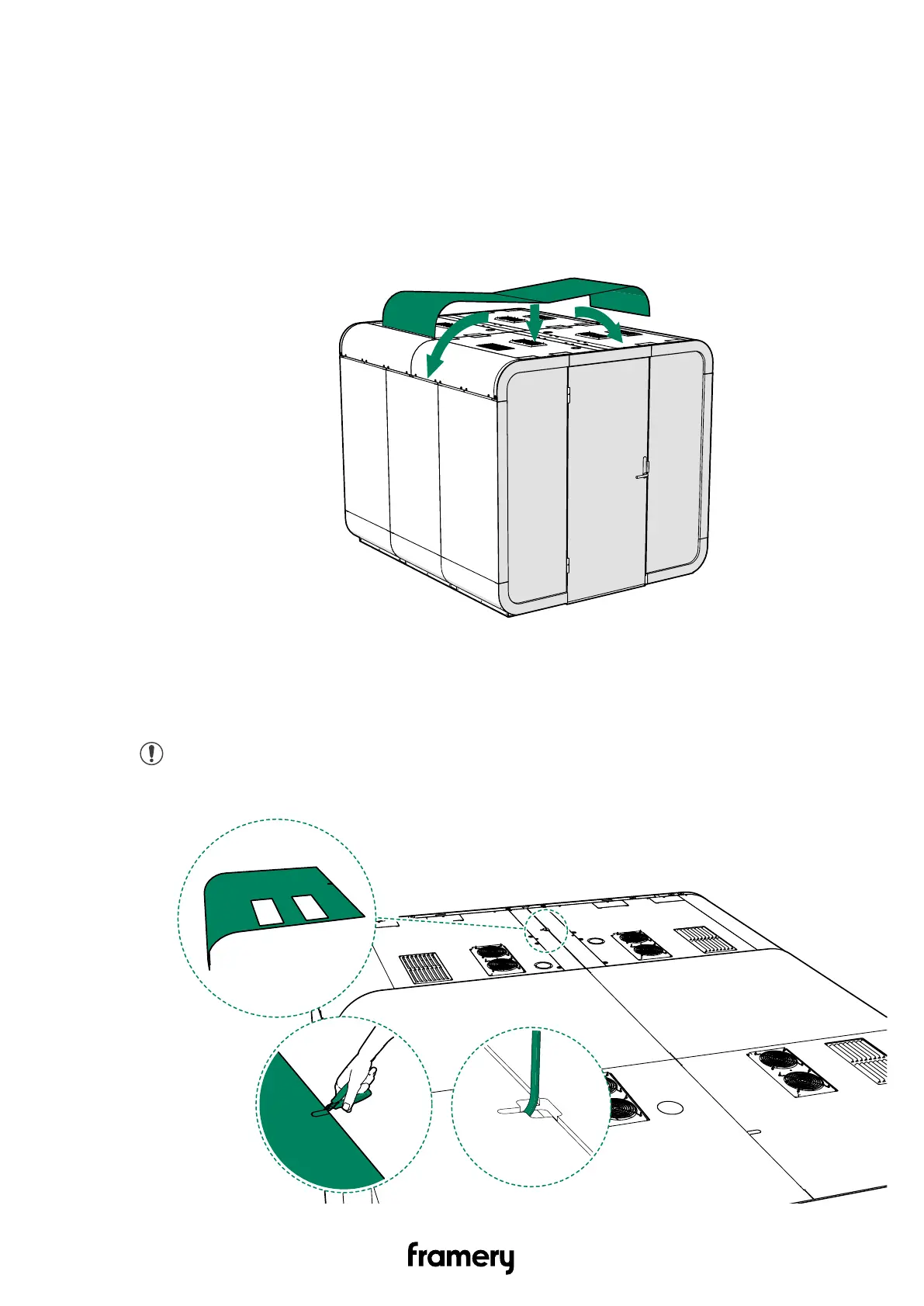 framery