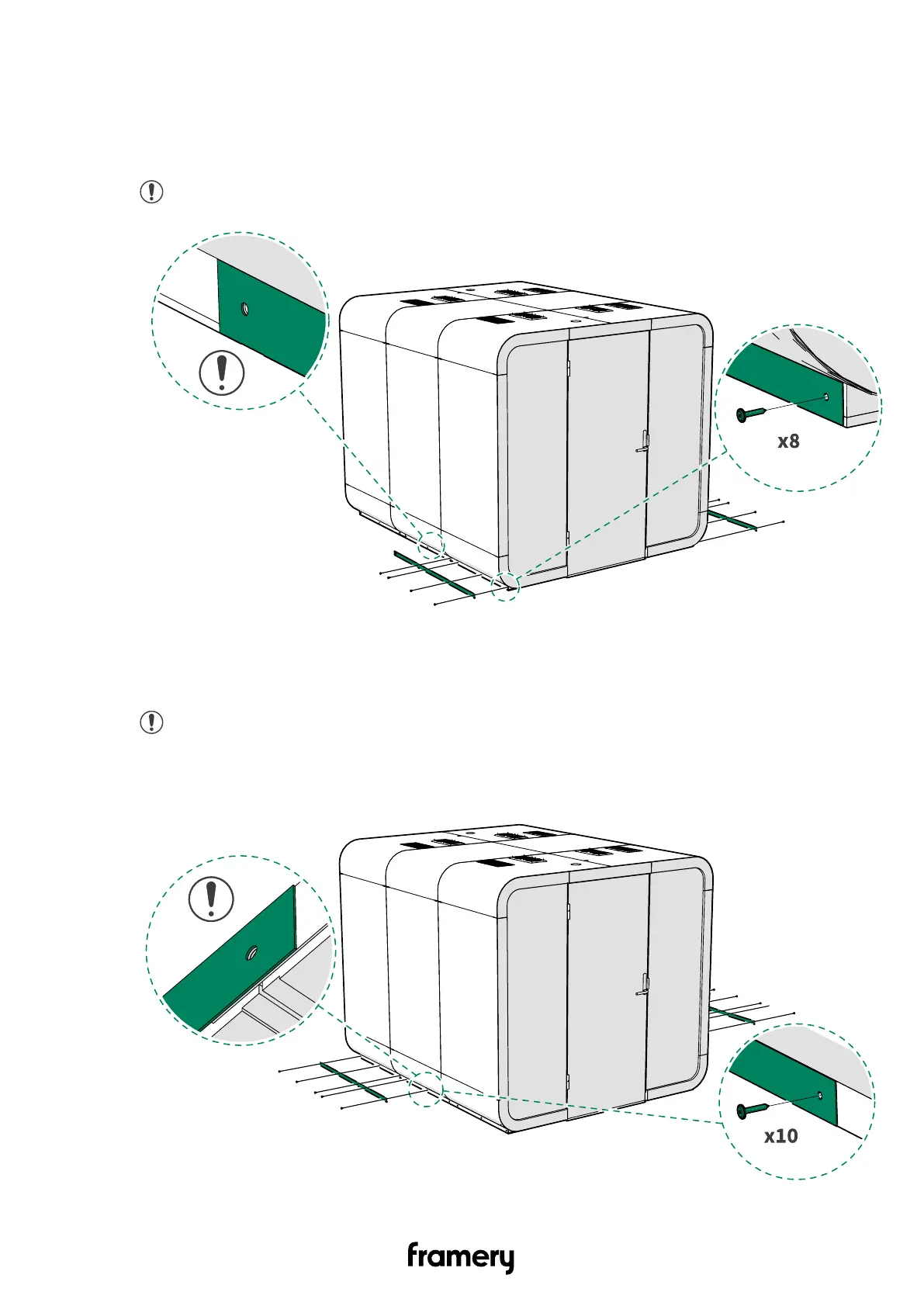 x8

x10

framery