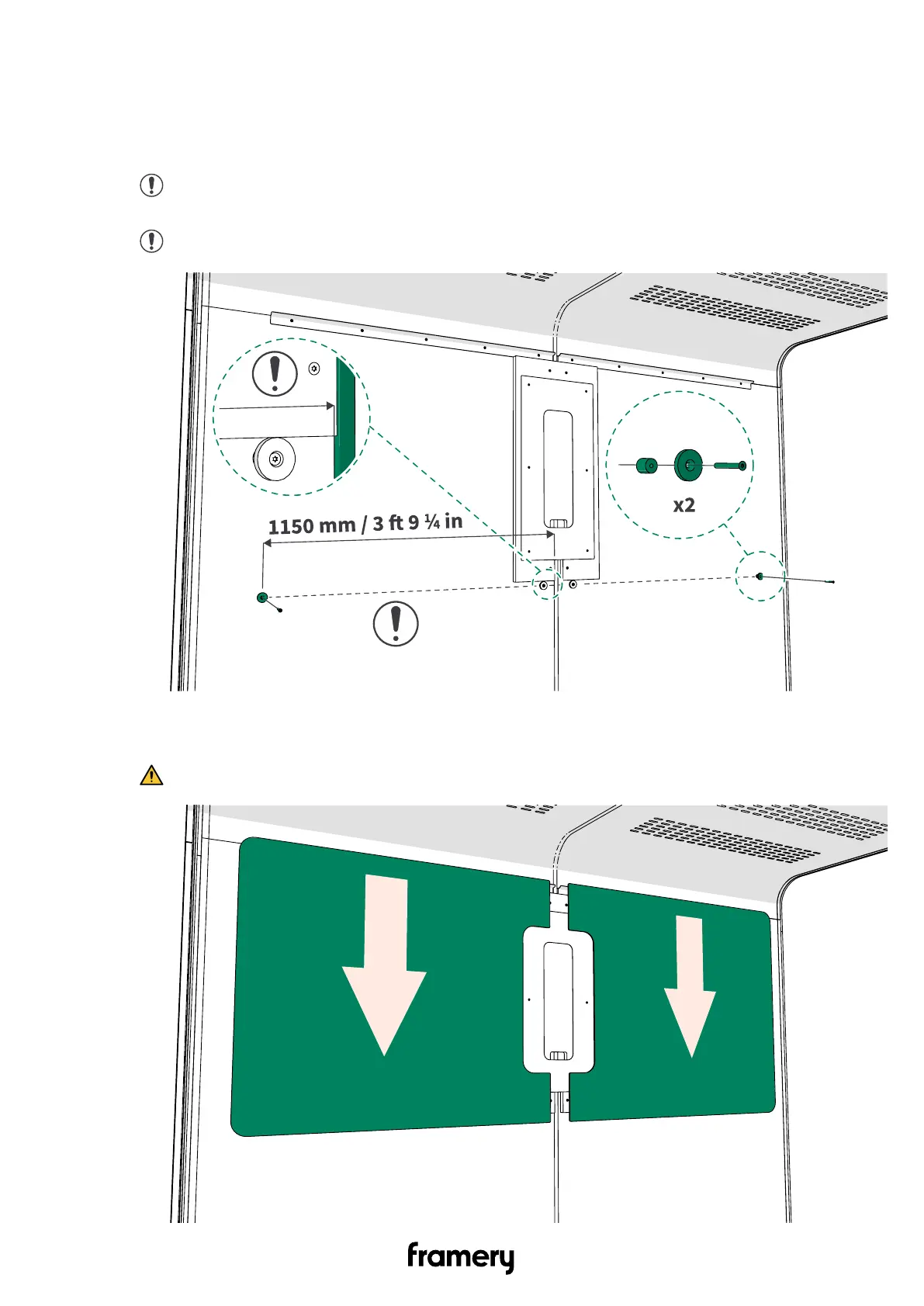 1150 mm / 3 ft 9 ¼ in

x2

framery