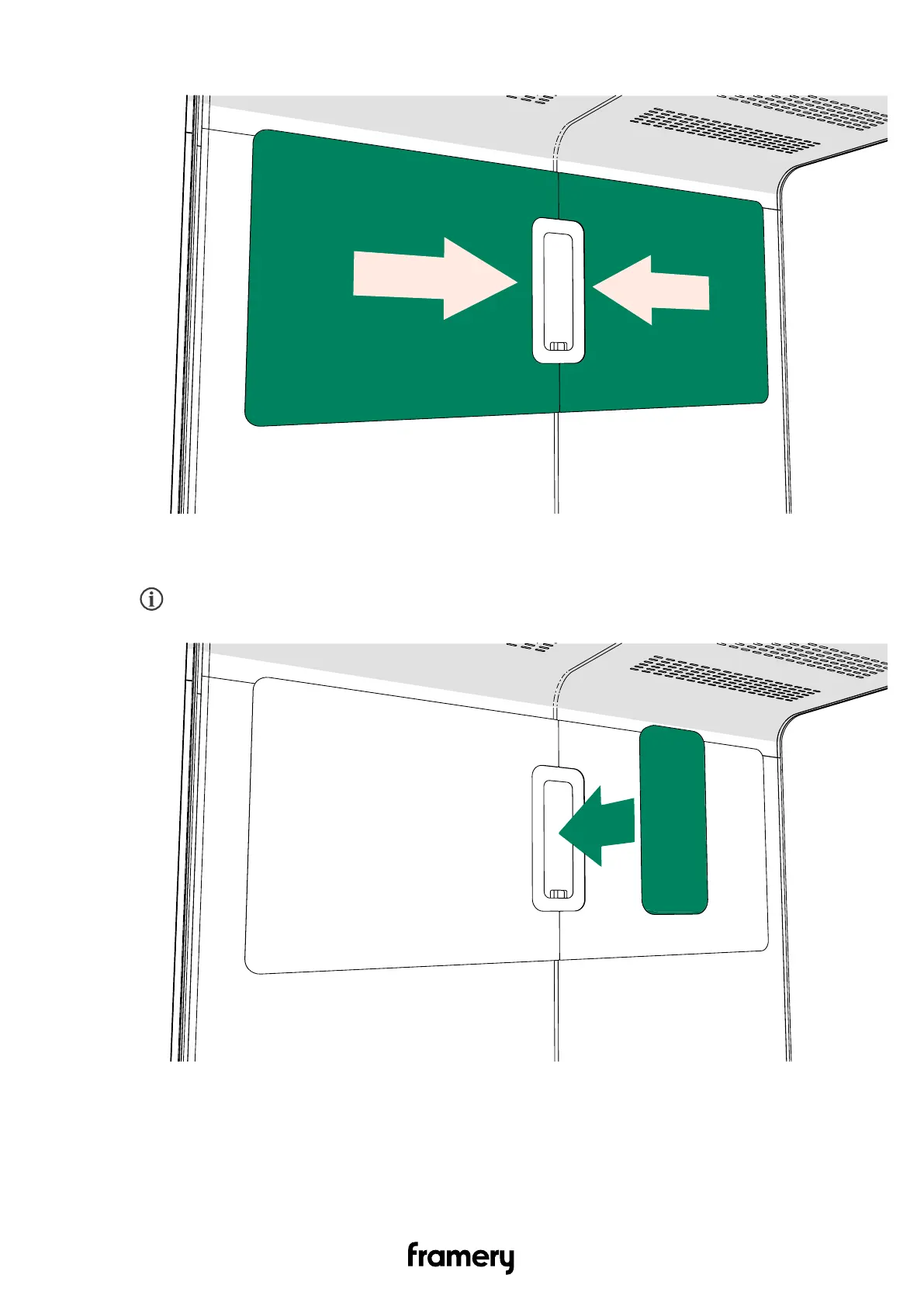 framery