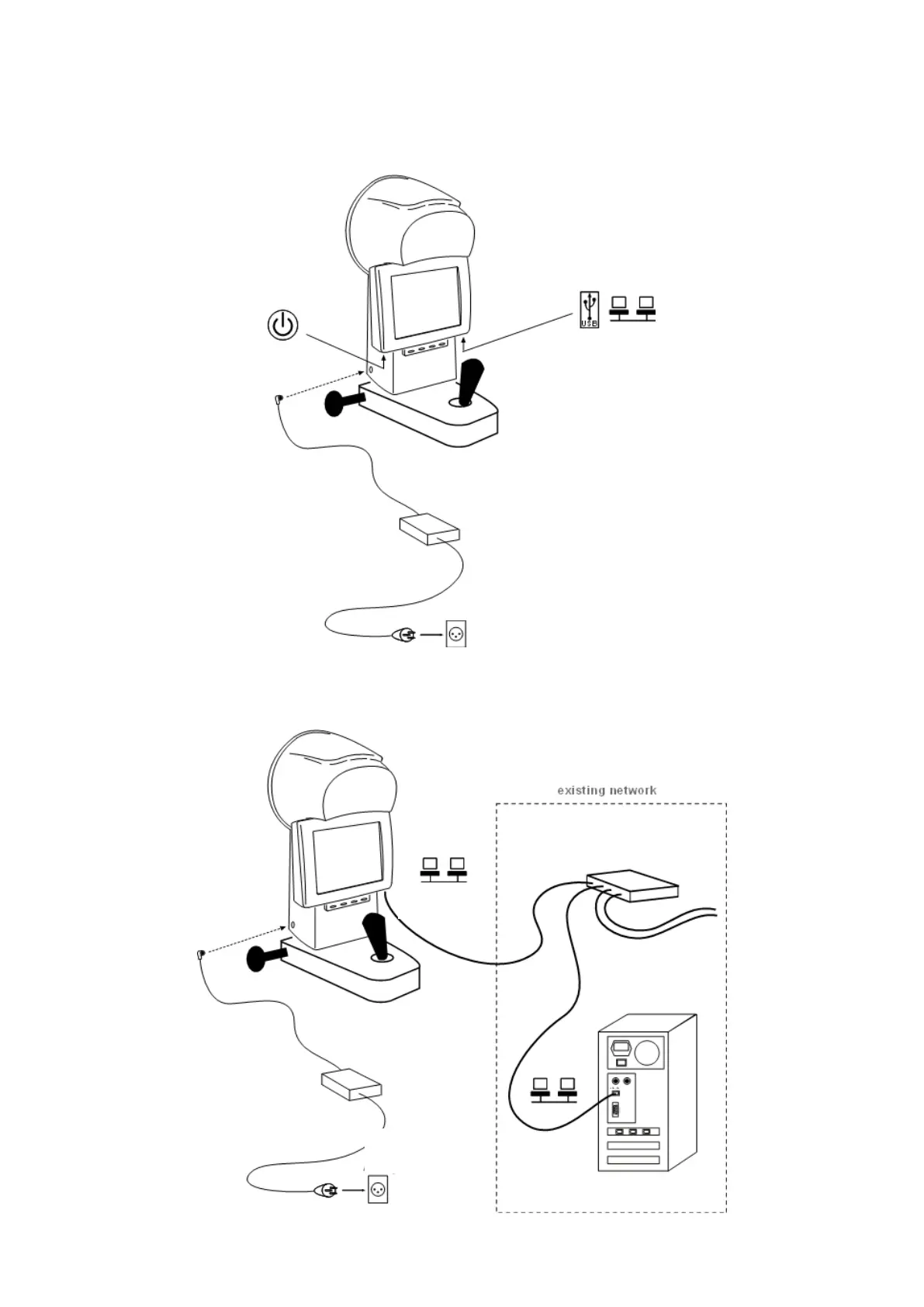 USB

existing network