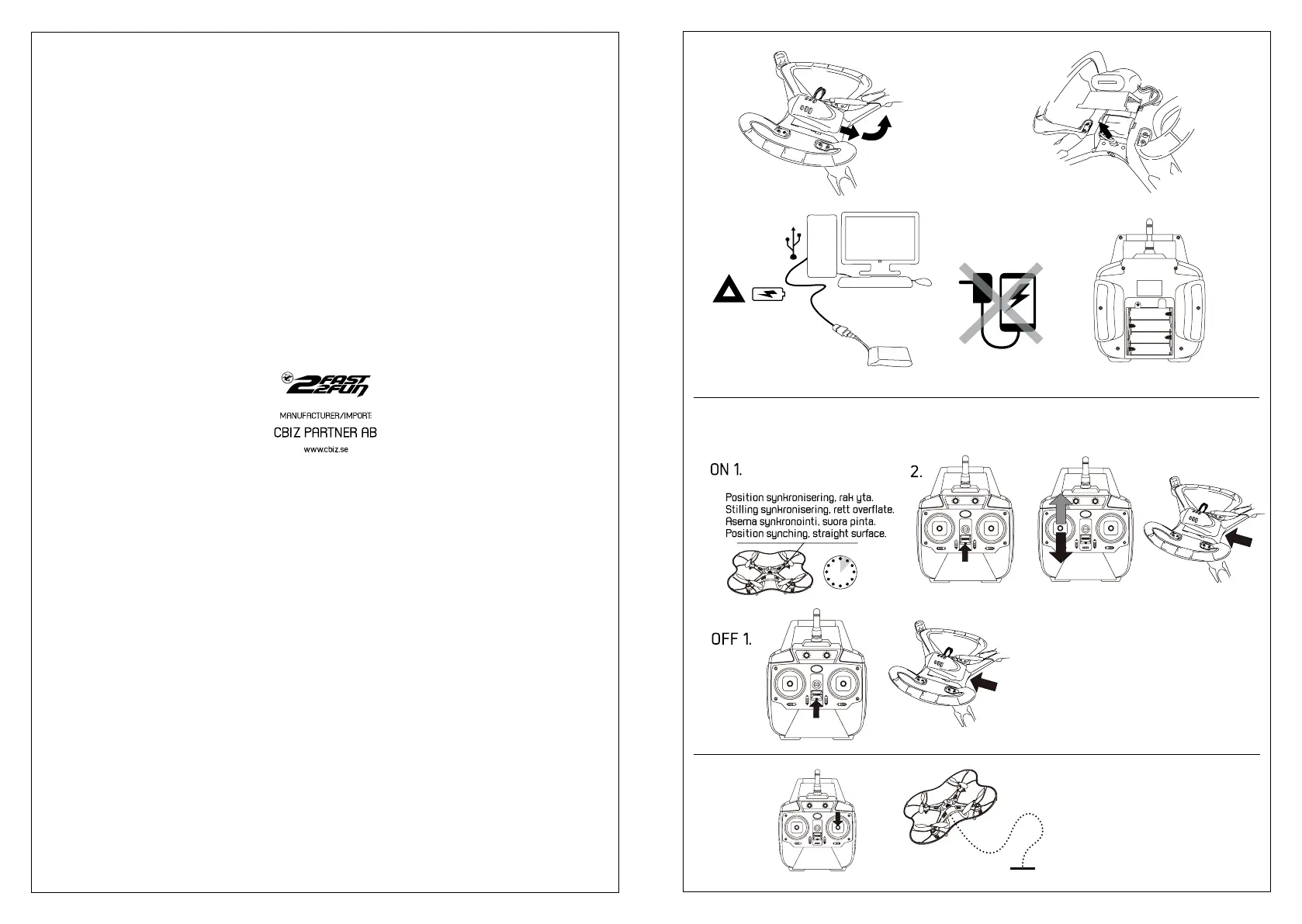 2FAST 2FUN

MANUFACTURER/IMPORT:

CBIZ PARTNER AB

www.cbiz.se

ON 1.

Position synkronisering, rak yta.
Stilling synkronisering, rett overflate.
Asema synkronointi, suora pinta.
Position synching, straight surface.

2.

OFF 1.