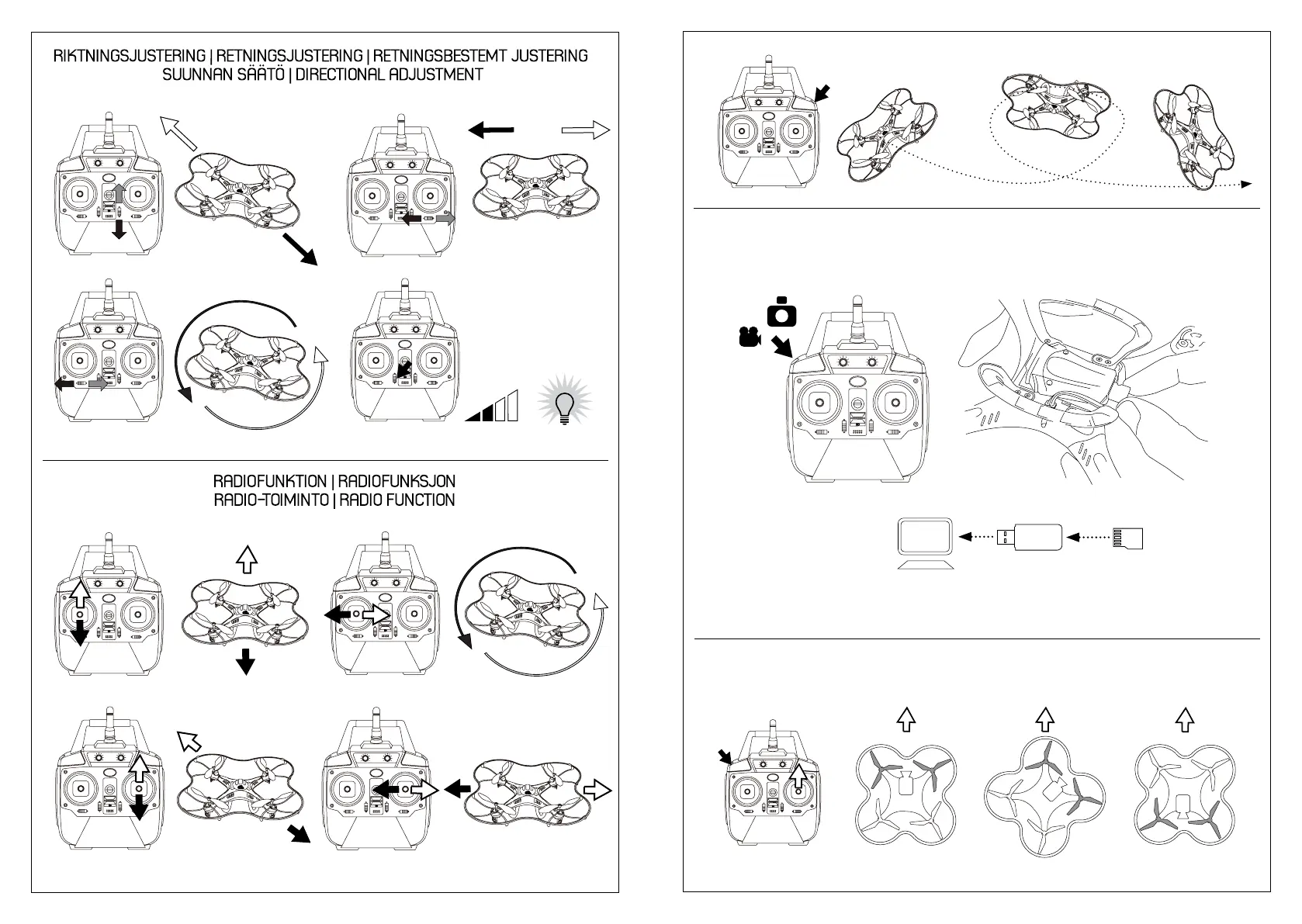 RIKTNINGSJUSTERING | RETNINGSJUSTERING | RETNINGSBESTEMT JUSTERING
SUUNNAN SÄÄTÖ | DIRECTIONAL ADJUSTMENT

RADIOFUNKTION | RADIOFUNKSJON
RADIO-TOIMINTO | RADIO FUNCTION