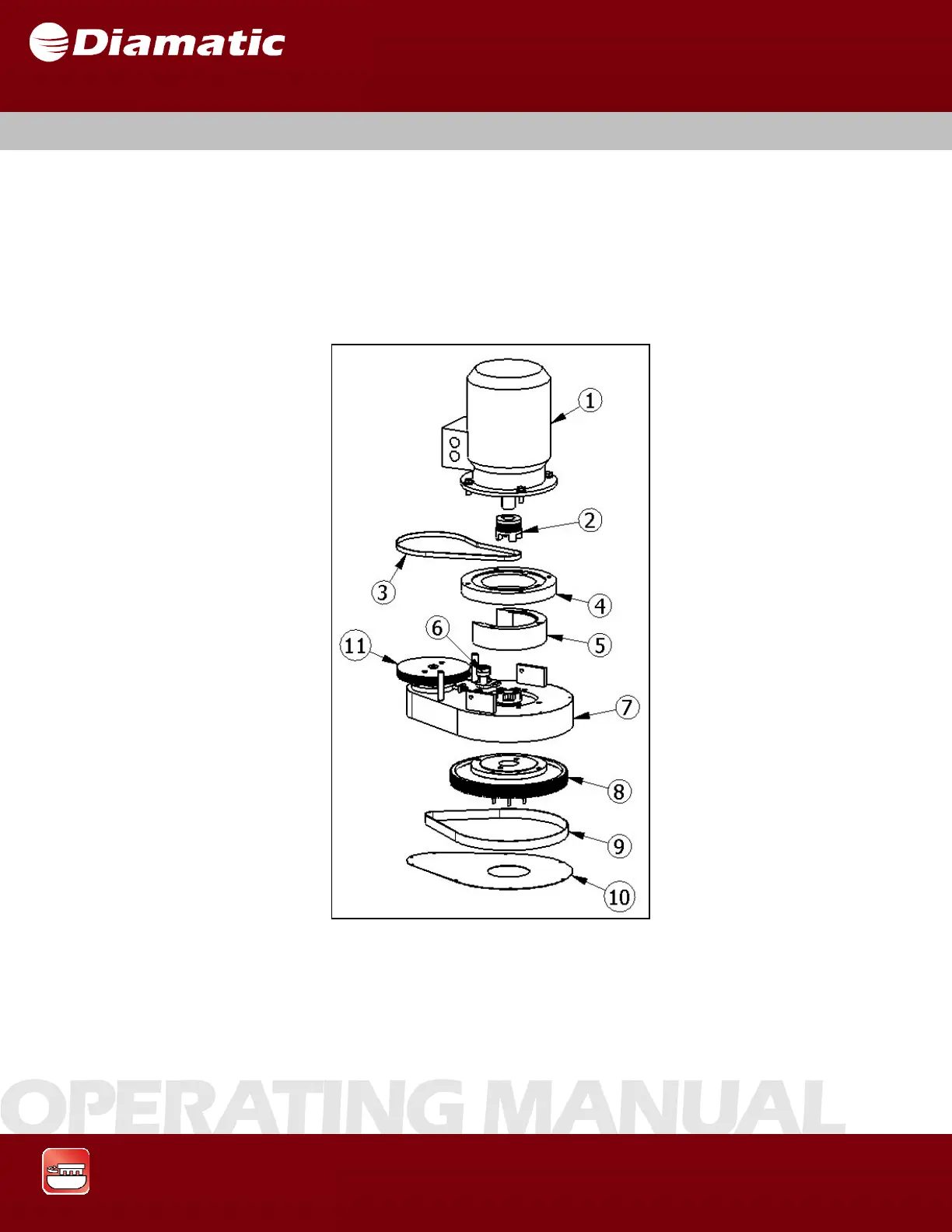 Diamatic

1
2
3
4
5
6
11
7
8
9
10

OPERATING MANUAL