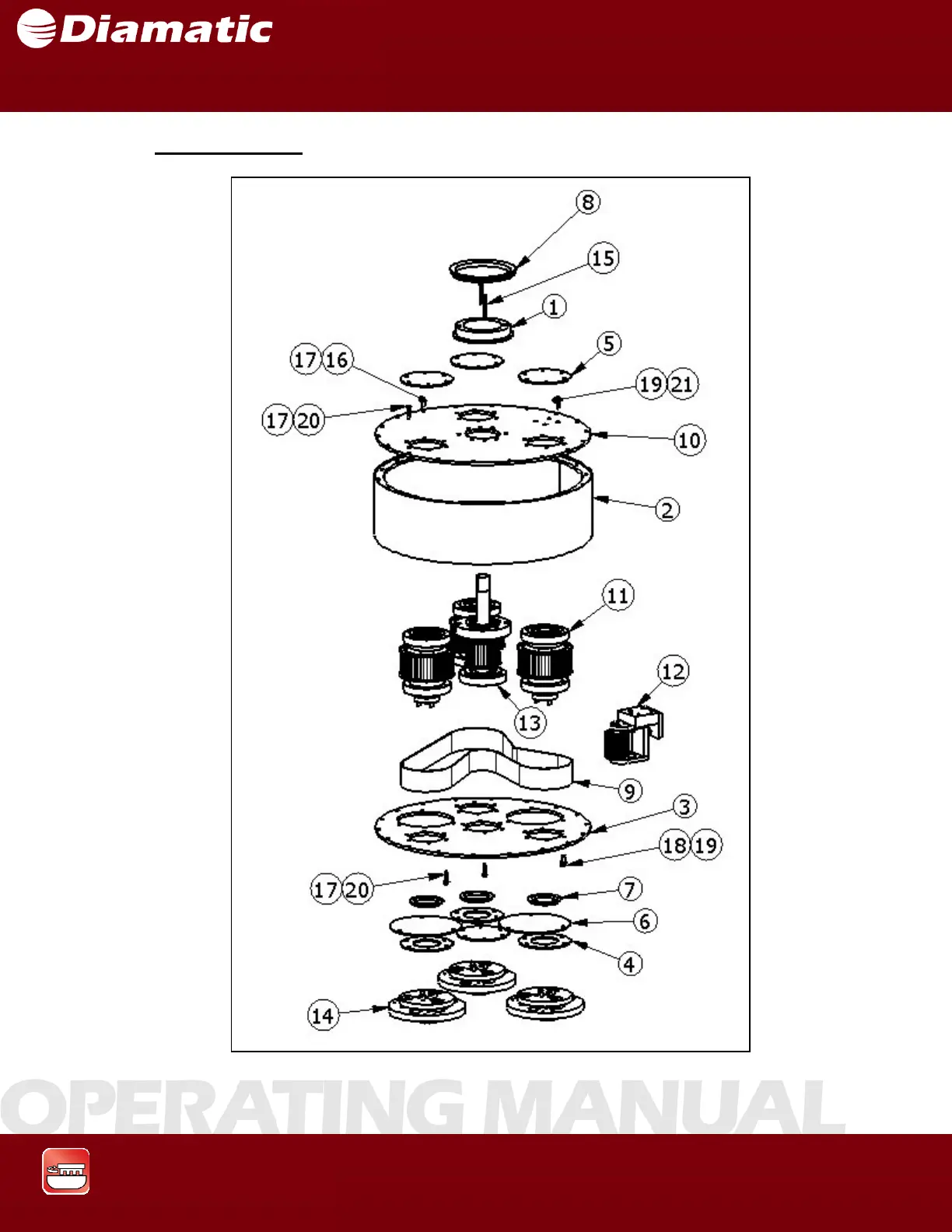 Diamatic

8
15
1
5
17 16
19 21
17 20
10
2
11
12
13
9
3
18 19
17 20
7
6
4
14

OPERATING MANUAL