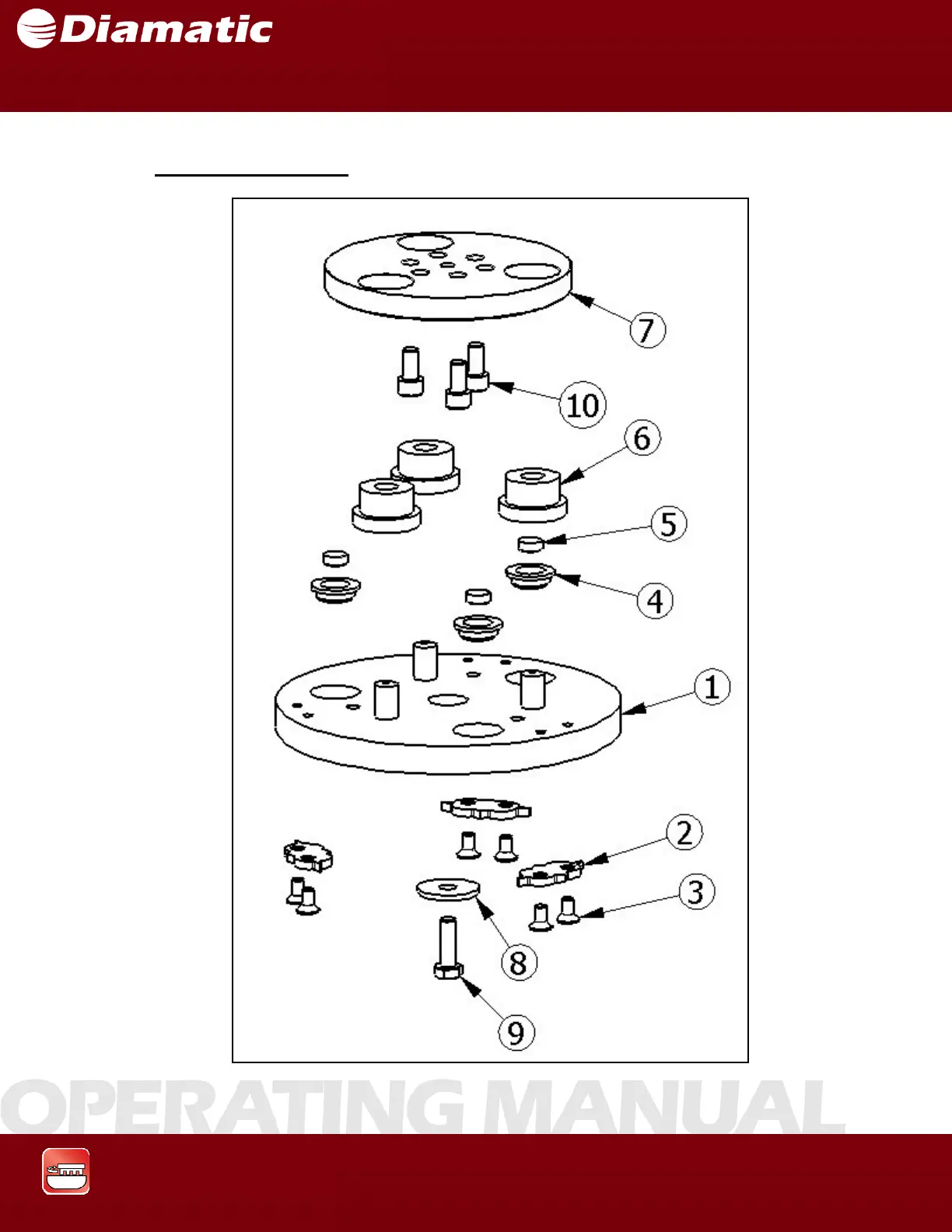 Diamatic

7

10

6

5

4

1

2

3

8

9

OPERATING MANUAL