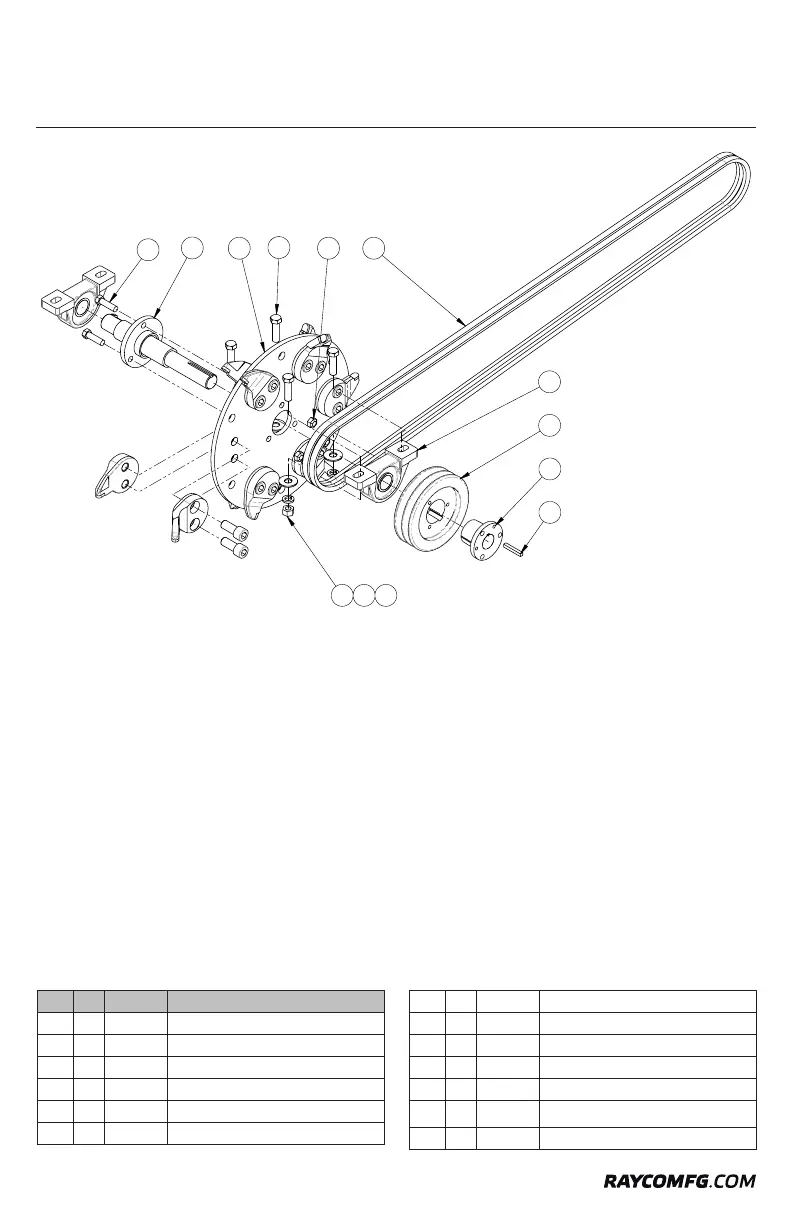 RAYCOMFG.COM