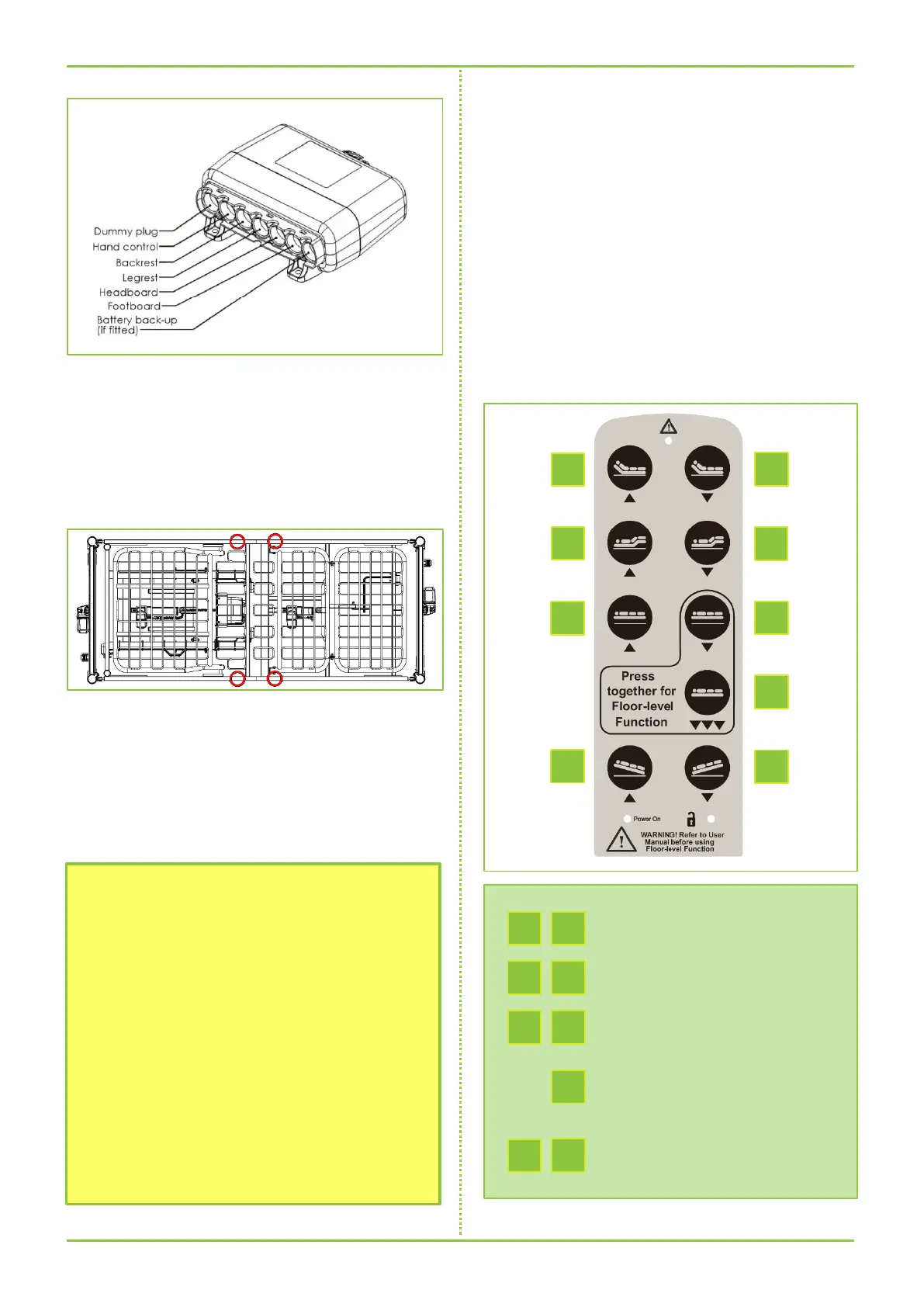 Dummy plug
Hand control
Backrest
Legrest
Headboard
Footboard
Battery back-up
(if fitted)

Press together for Floor-level Function

Power On

WARNING! Refer to User Manual before using Floor-level Function