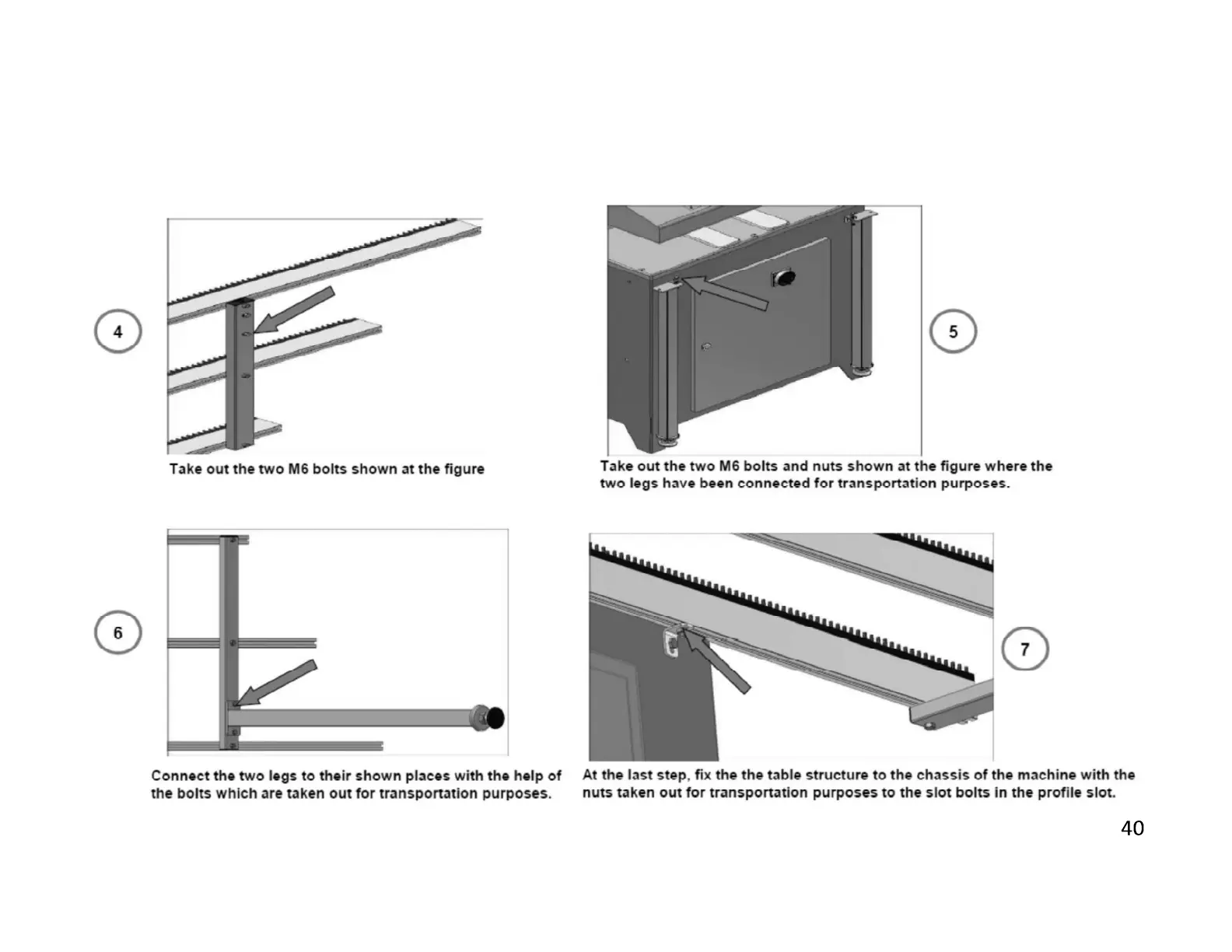 4

Take out the two M6 bolts shown at the figure

5

Take out the two M6 bolts and nuts shown at the figure where the two legs have been connected for transportation purposes.

6

Connect the two legs to their shown places with the help of the bolts which are taken out for transportation purposes.

7

At the last step, fix the the table structure to the chassis of the machine with the nuts taken out for transportation purposes to the slot bolts in the profile slot.

40