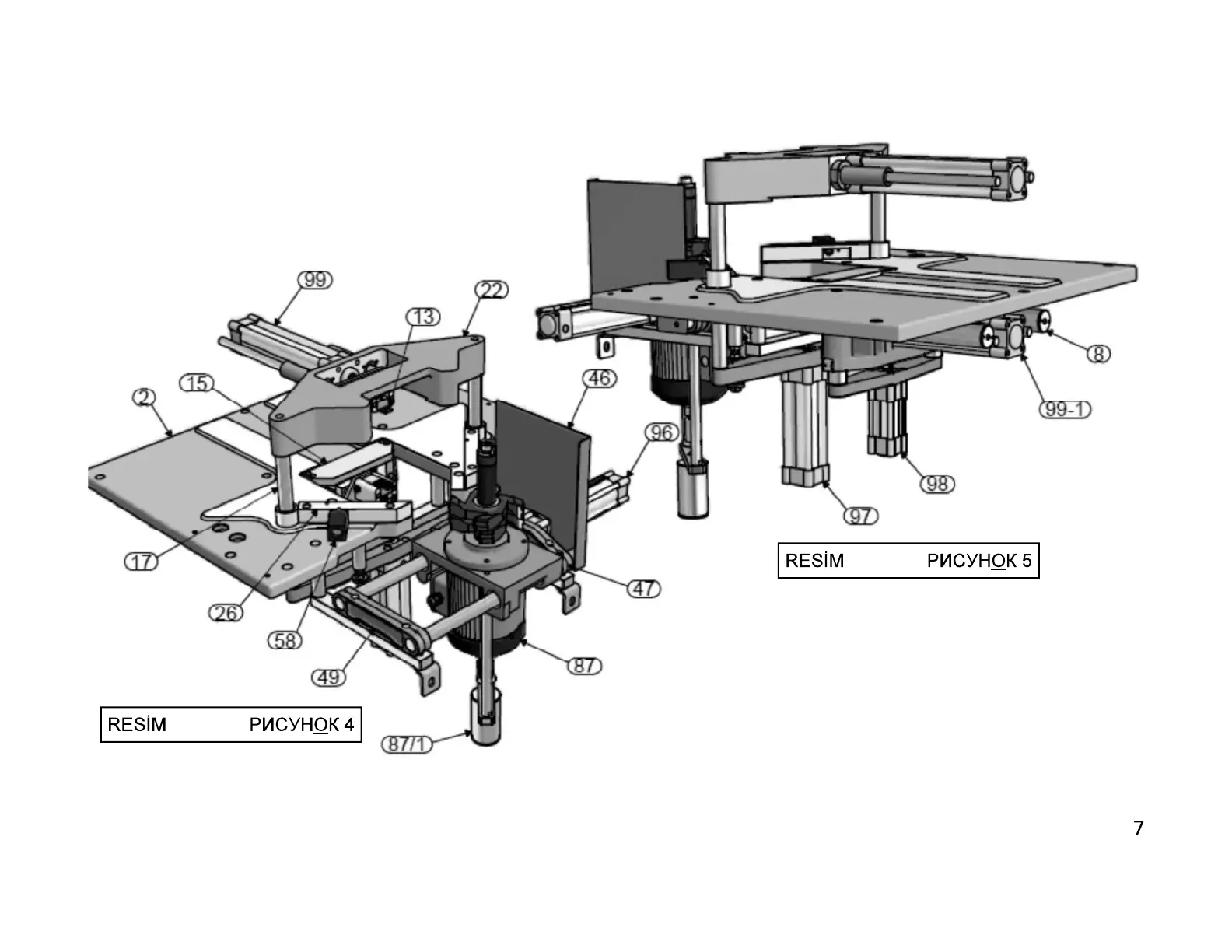 99
22
13
15
2
46
96
17
26
58
49
47
87
87/1

RESİM РИСУНОК 4

8
99-1
98
97

RESİM РИСУНОК 5

7