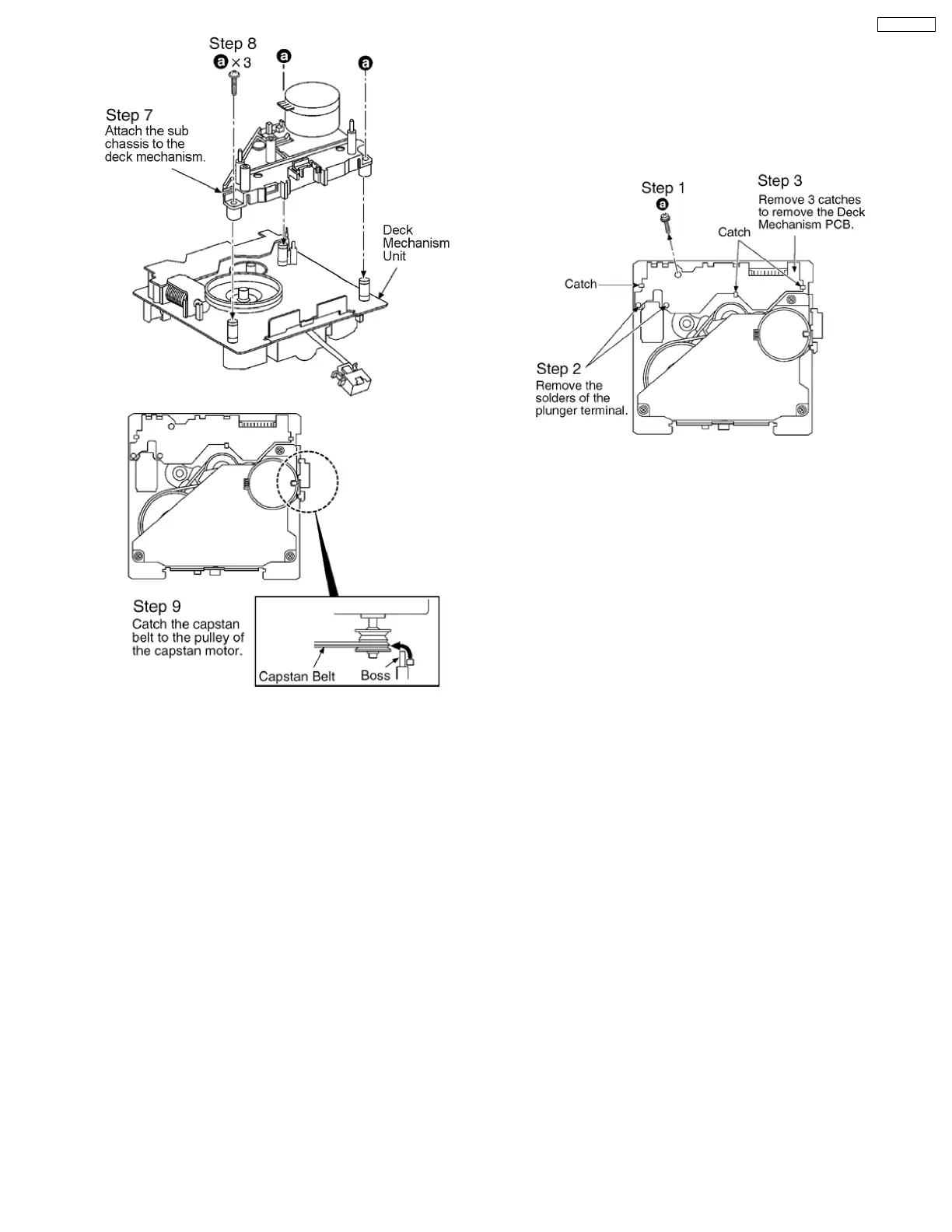 Step 8
a × 3
a
a

Step 7
Attach the sub chassis to the deck mechanism.

Deck Mechanism Unit

Step 9
Catch the capstan belt to the pulley of the capstan motor.

Capstan Belt
Boss

Step 1
a

Step 3
Remove 3 catches to remove the Deck Mechanism PCB.

Catch

Catch

Step 2
Remove the solders of the plunger terminal.