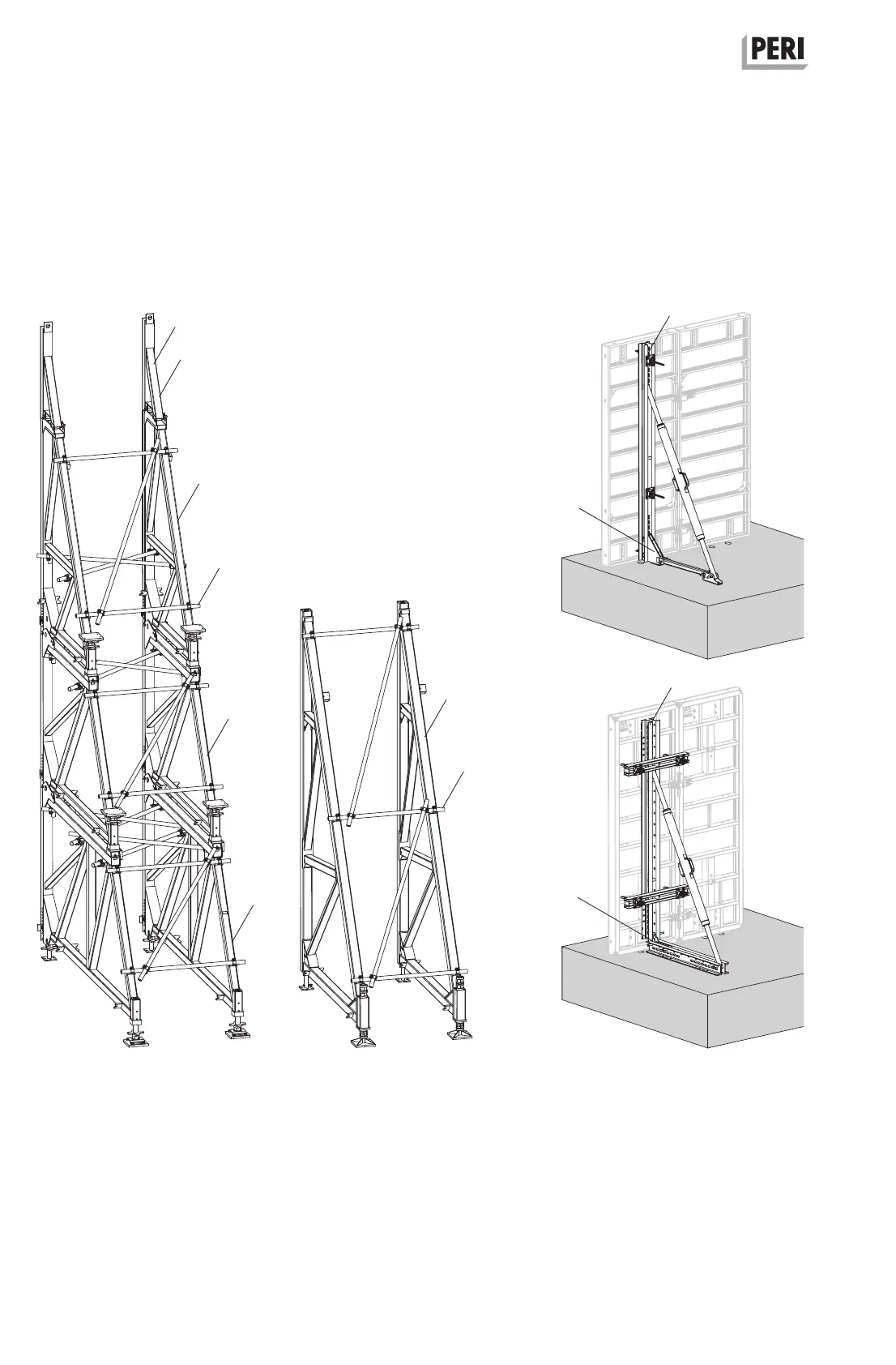 PERI