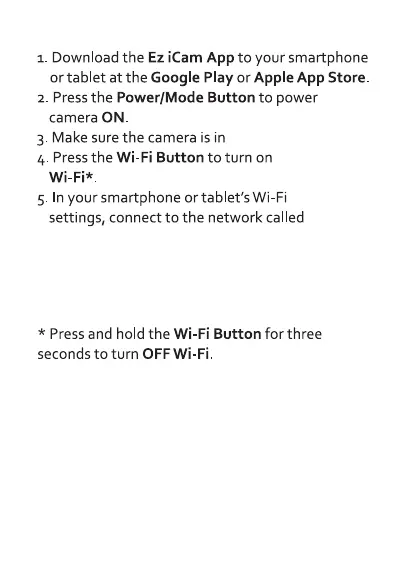 1. Download the Ez iCam App to your smartphone or tablet at the Google Play or Apple App Store.
2. Press the Power/Mode Button to power camera ON.
3. Make sure the camera is in
4. Press the Wi-Fi Button to turn on Wi-Fi*.
5. In your smartphone or tablet's Wi-Fi settings, connect to the network called

* Press and hold the Wi-Fi Button for three seconds to turn OFF Wi-Fi.