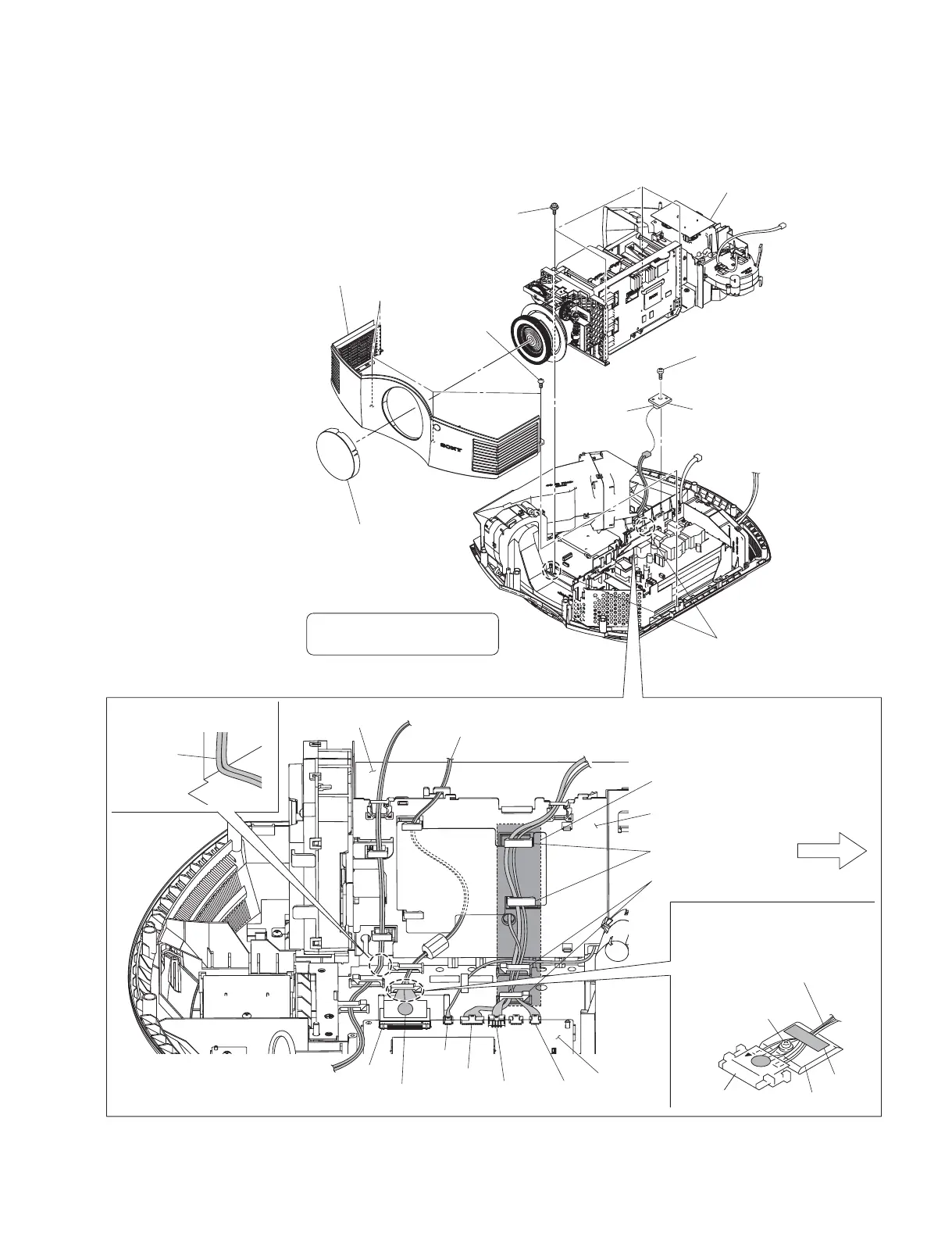 SONY