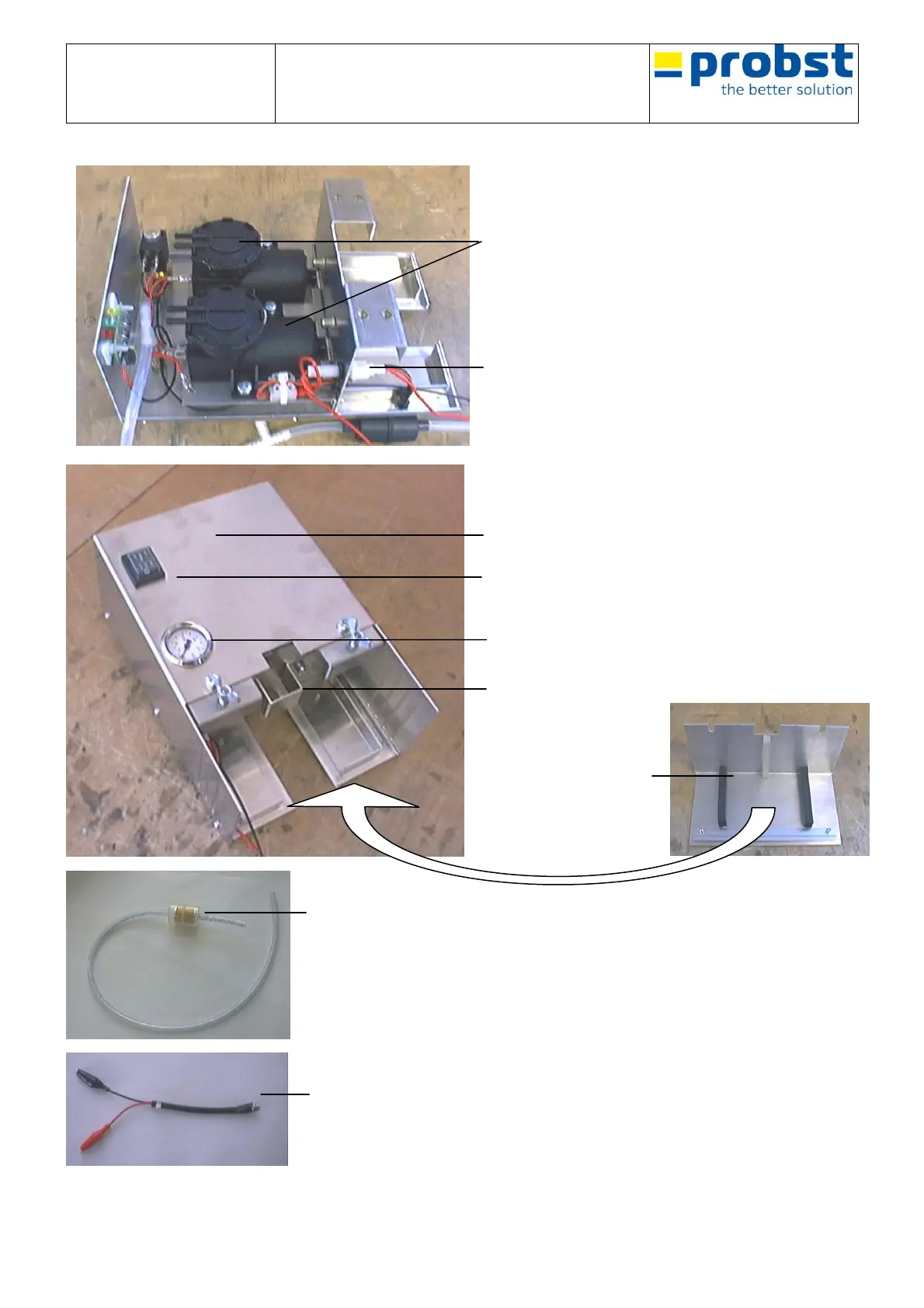 probst
the better solution