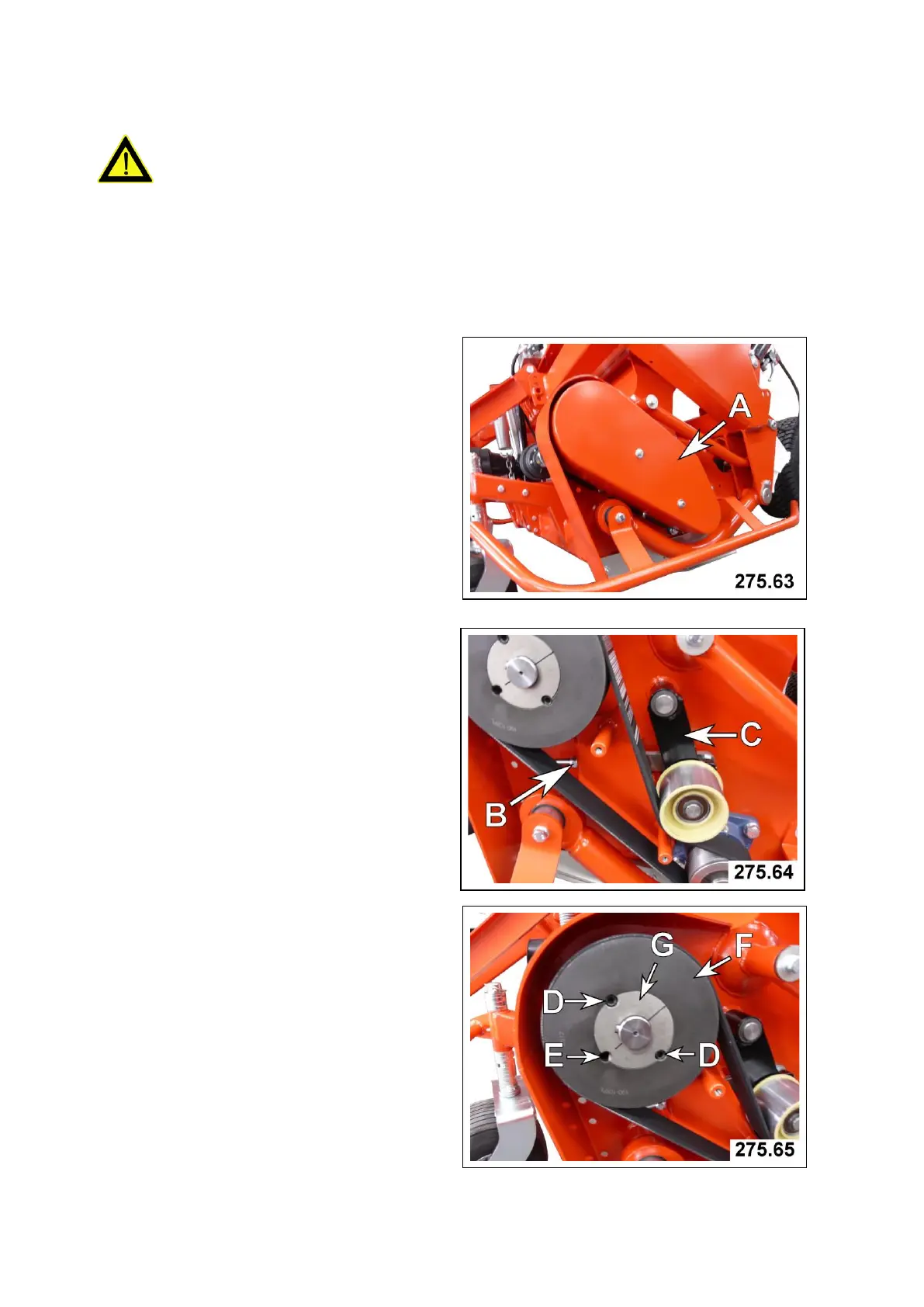 A

275.63

C

B

275.64

G

F

D

E

D

275.65