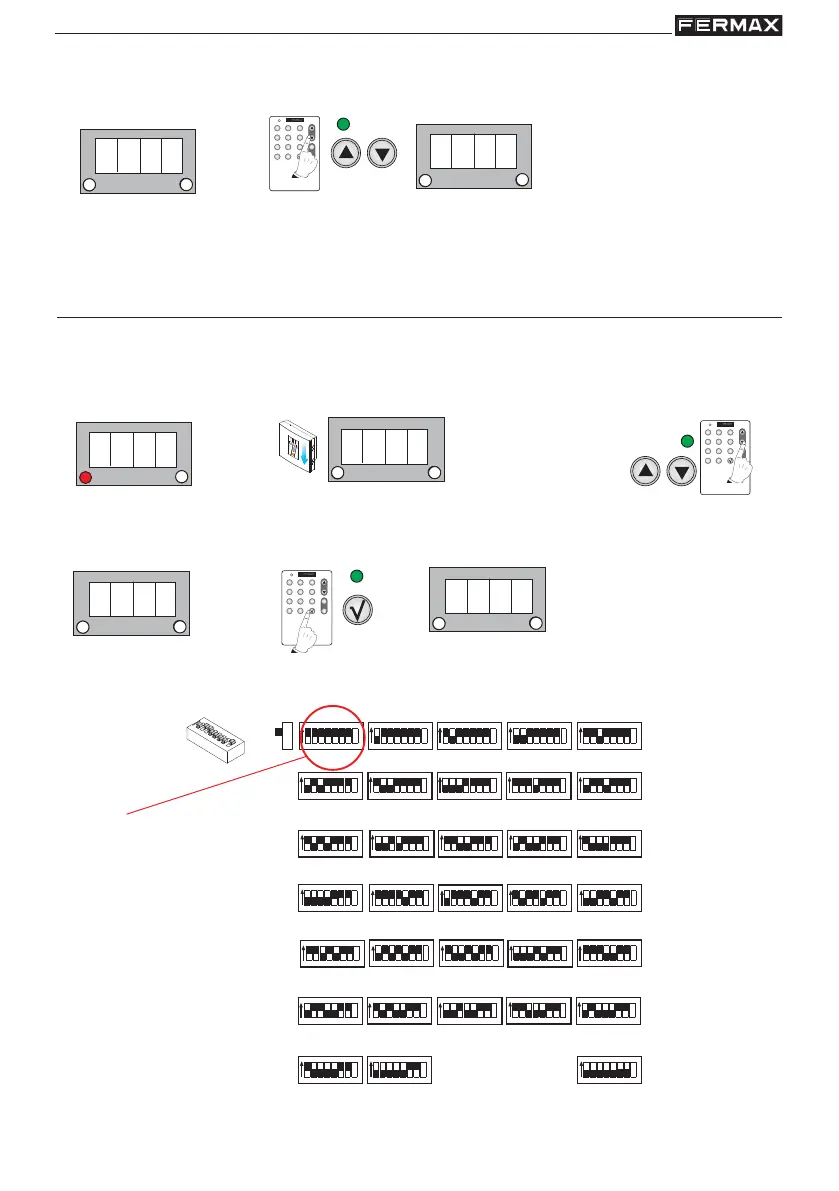 FERMAX