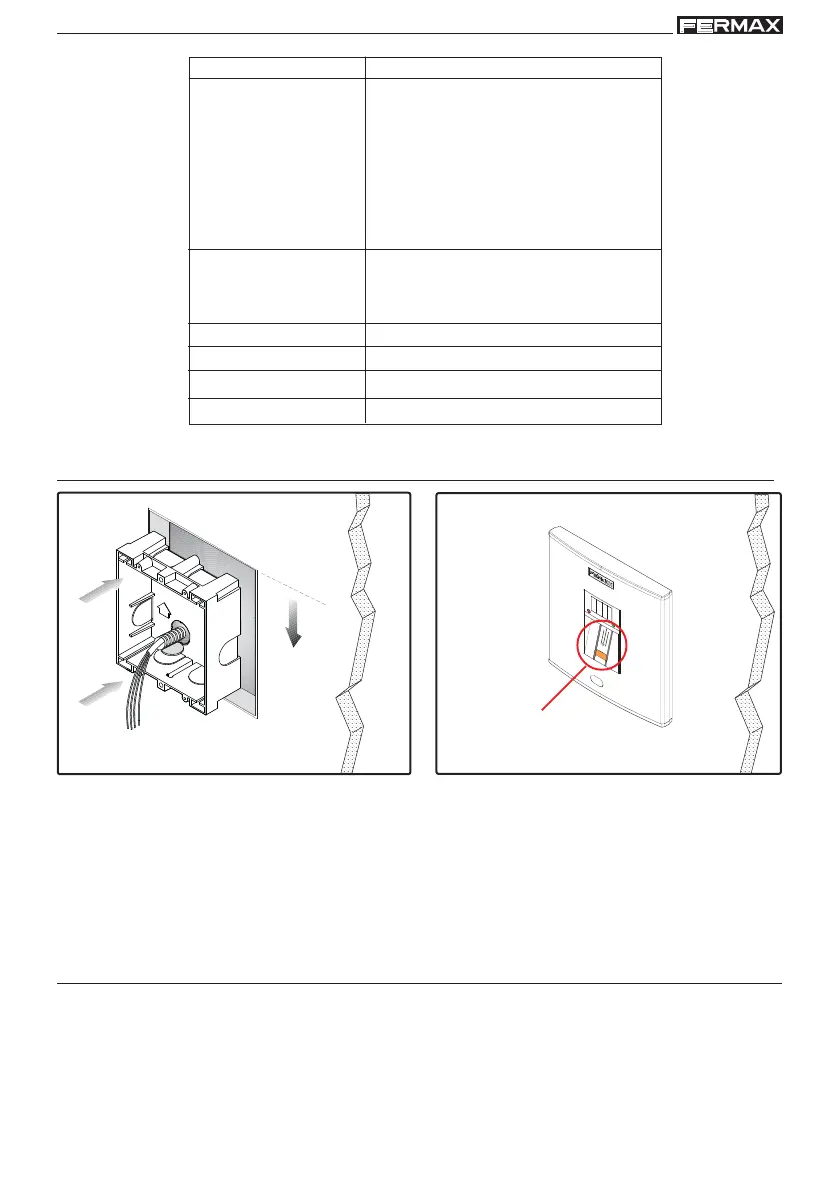 FERMAX