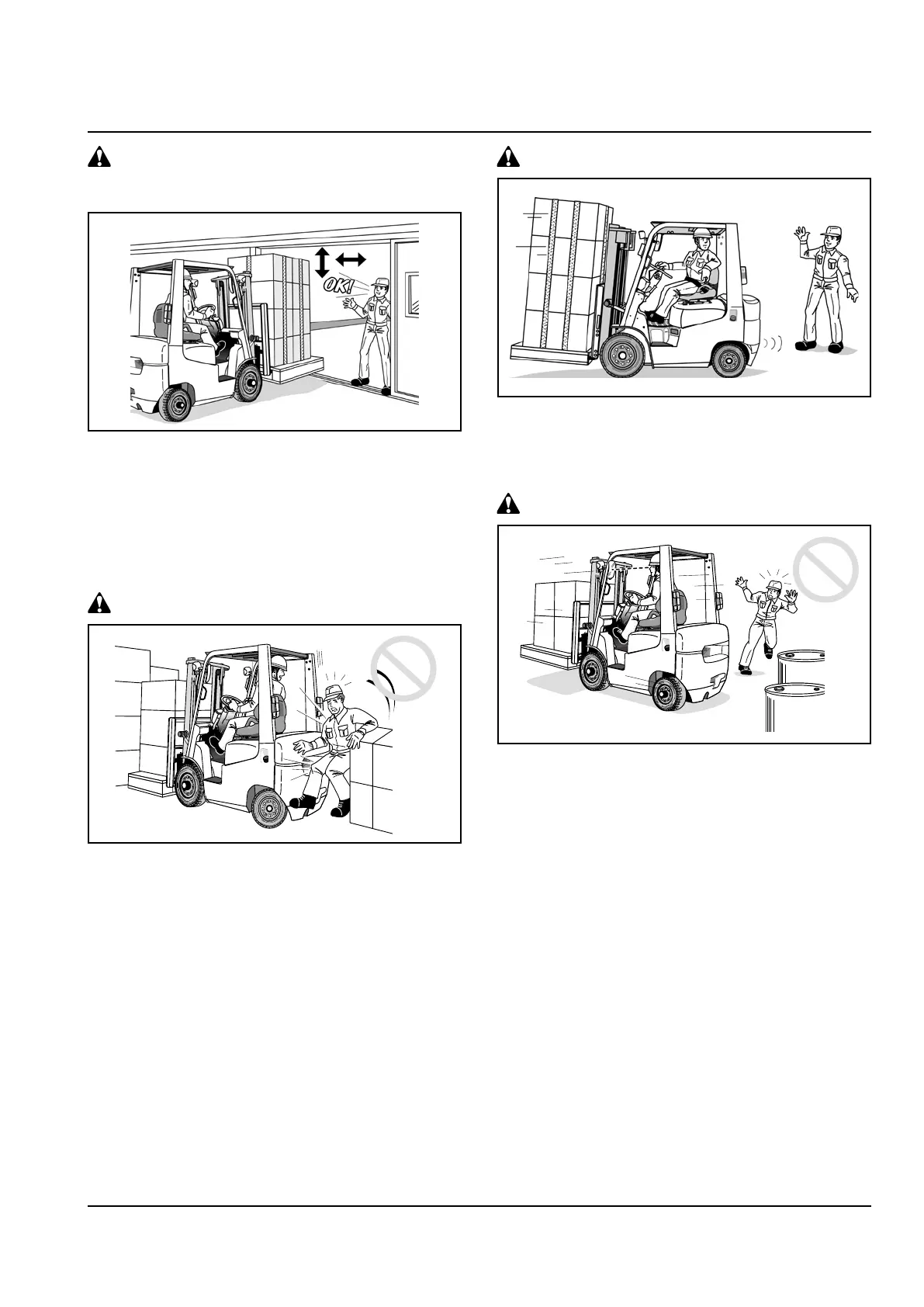 OK!