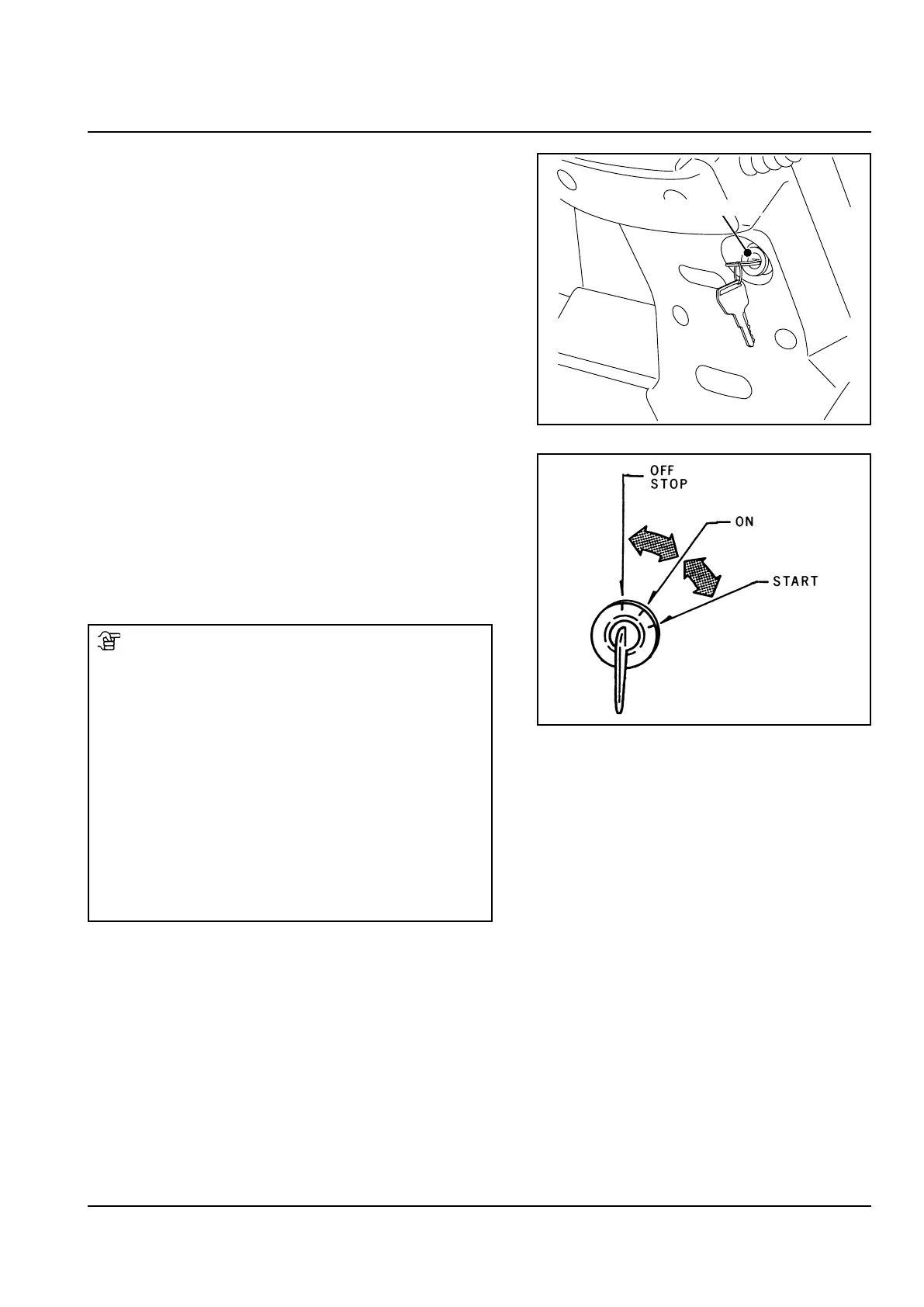 OFF
STOP

ON

START