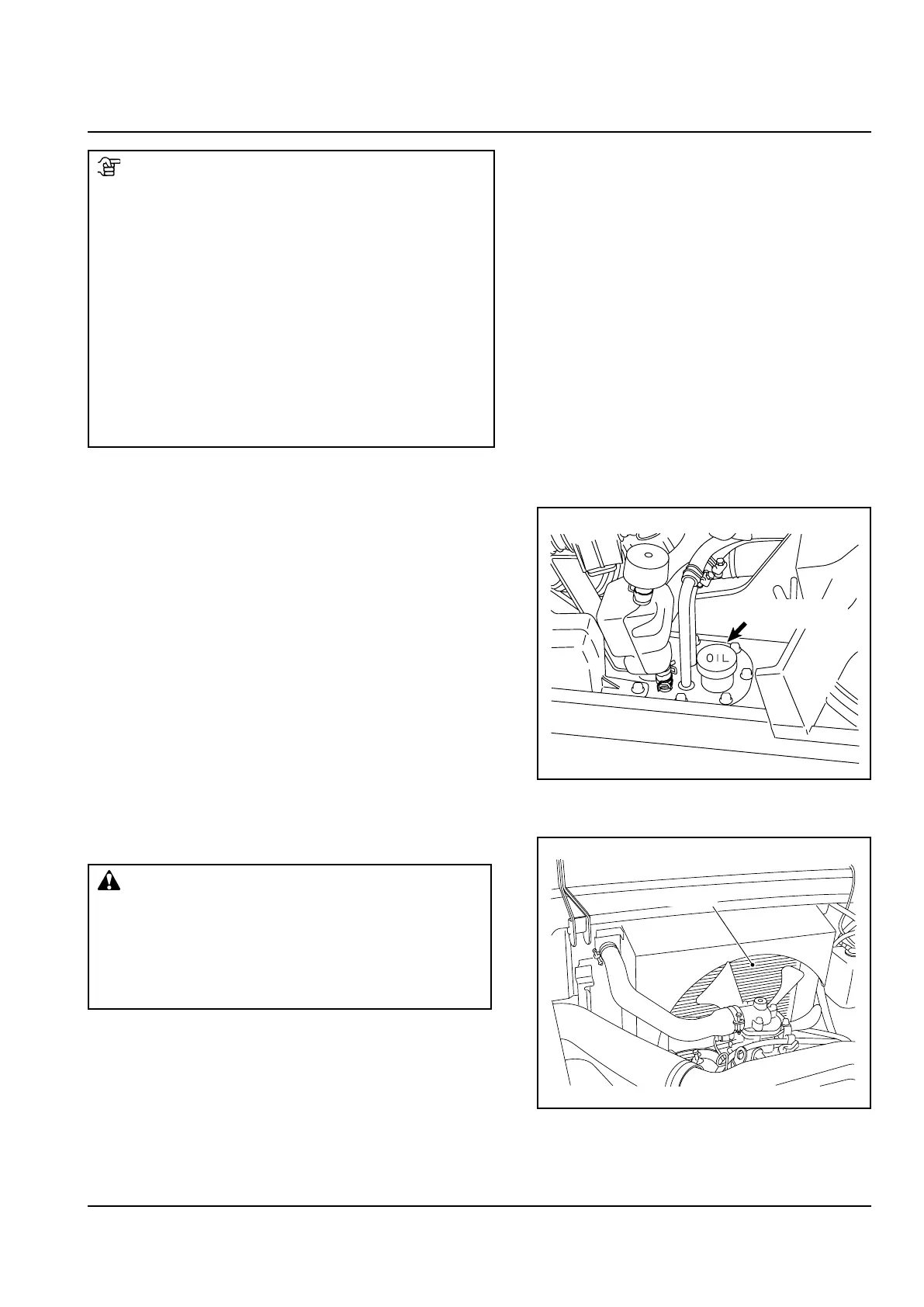 OIL