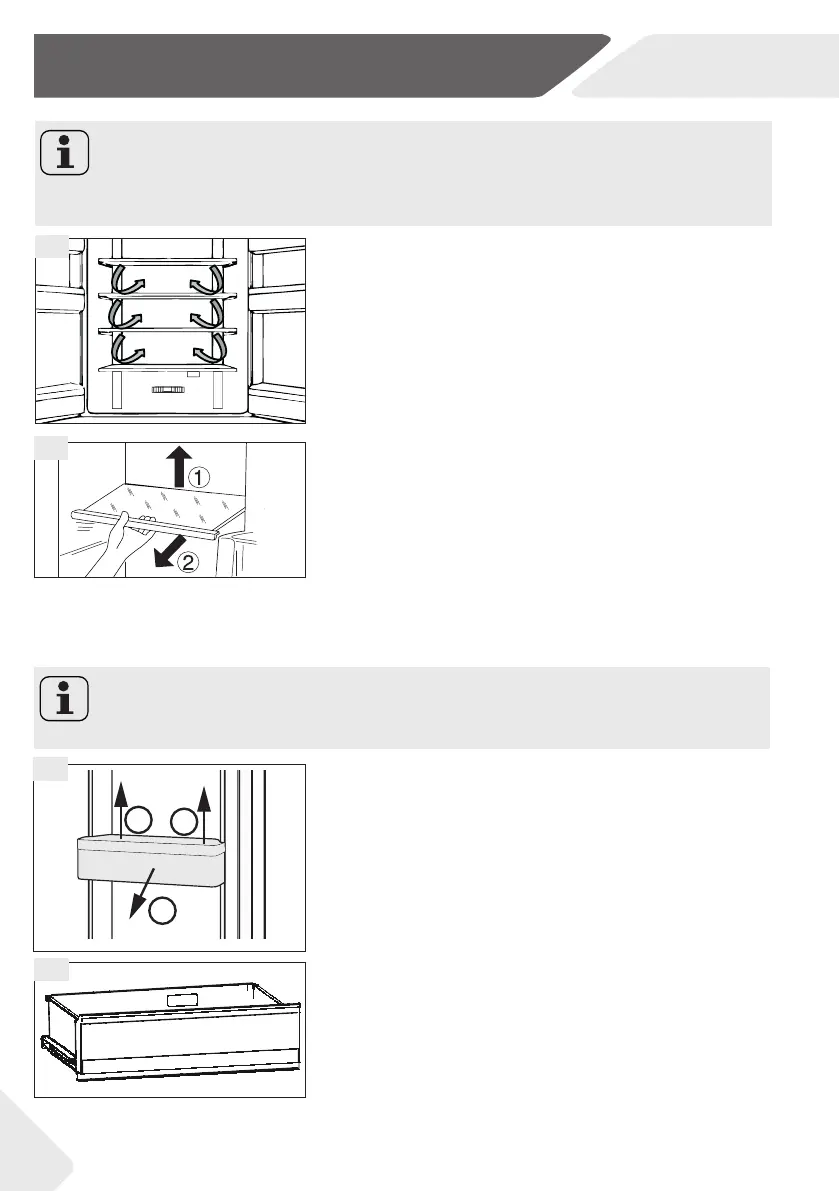 ①

②