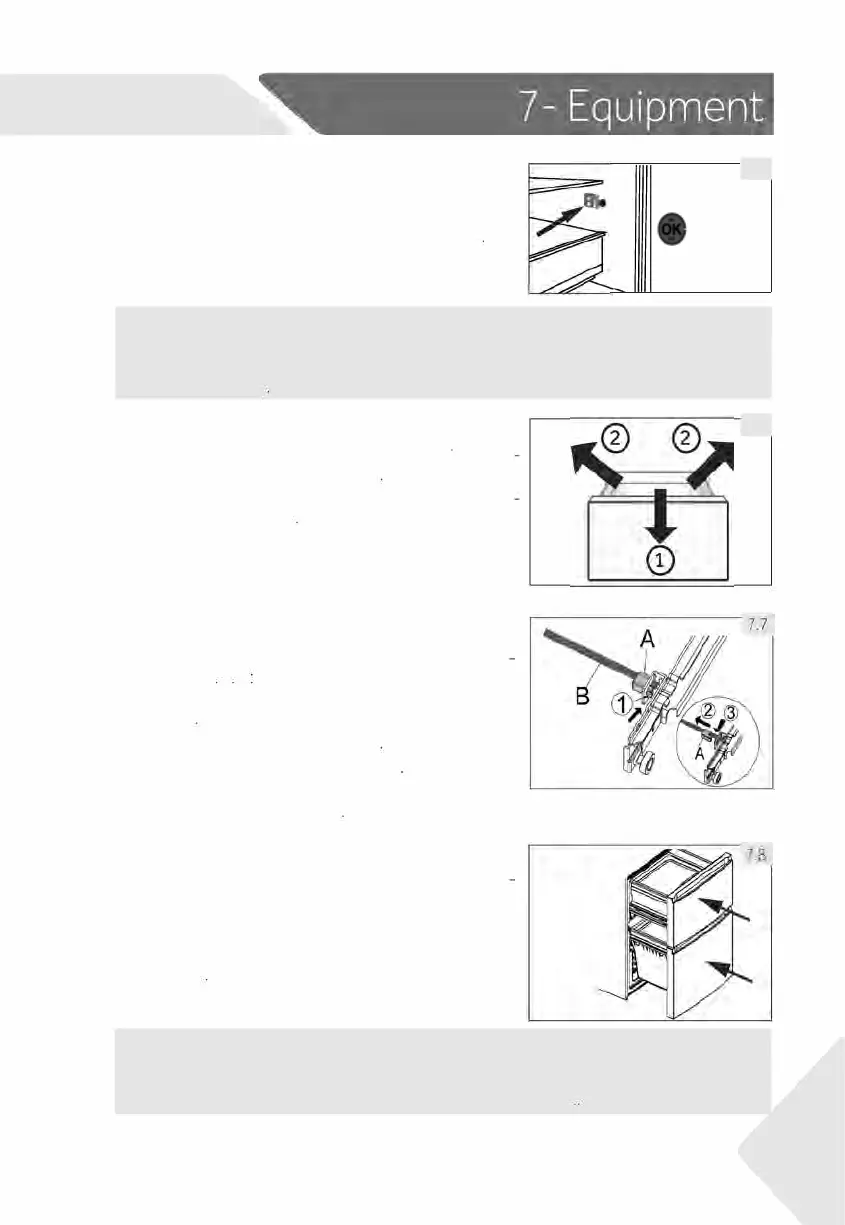 7- Equipment

OK

2 2

1

7.7

A

B

1

2 3

A

7.8