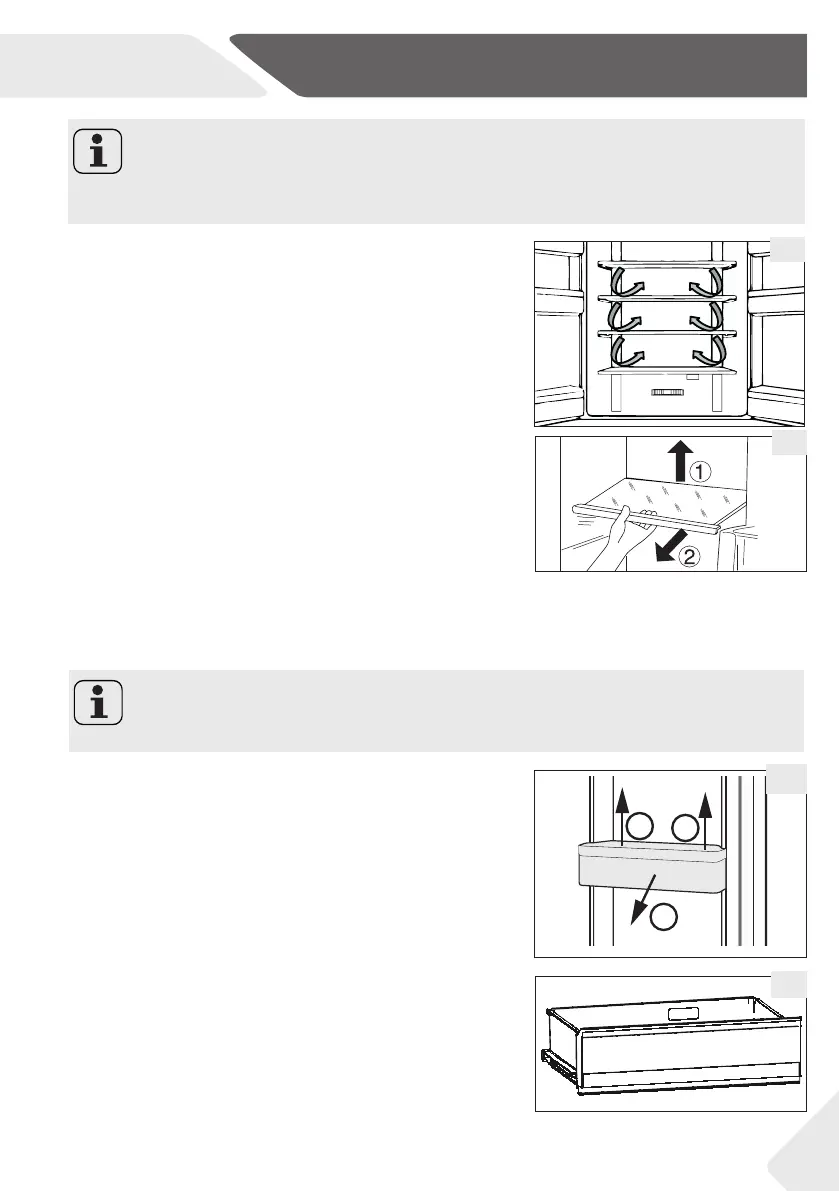 ①
②