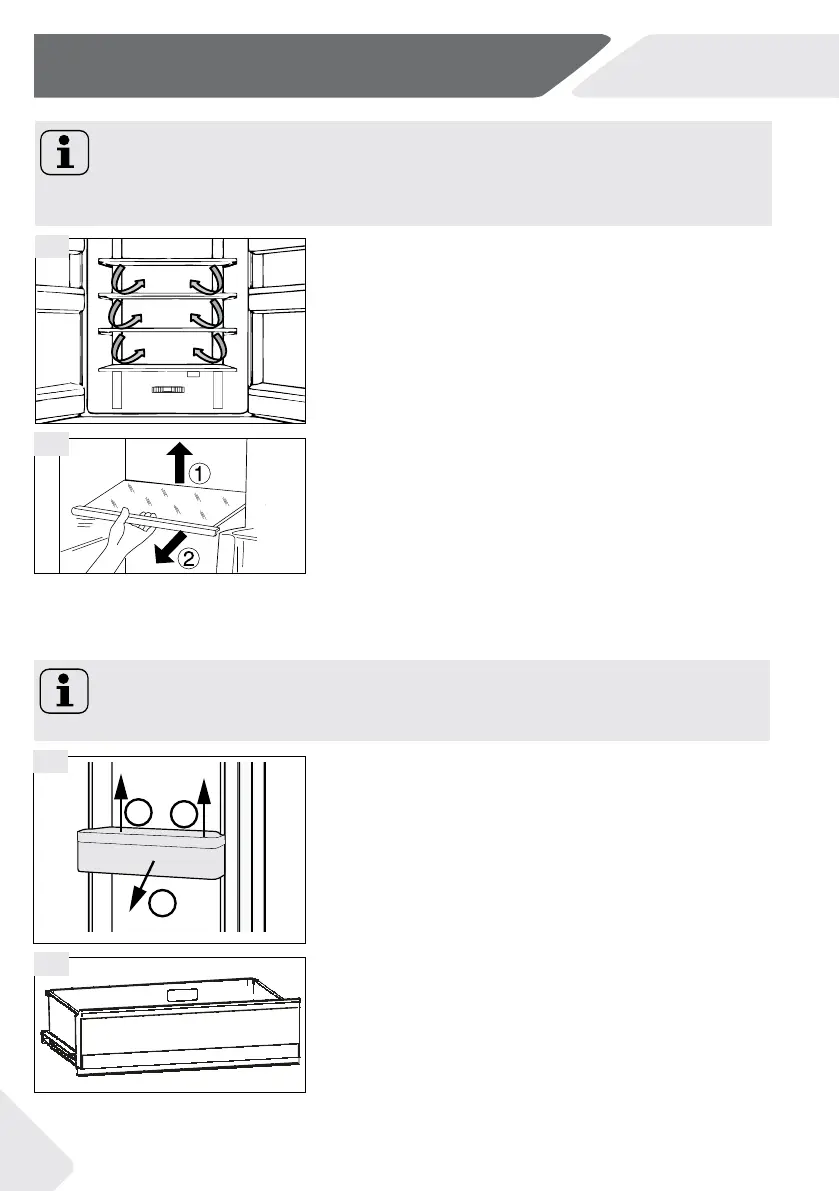 ①

②